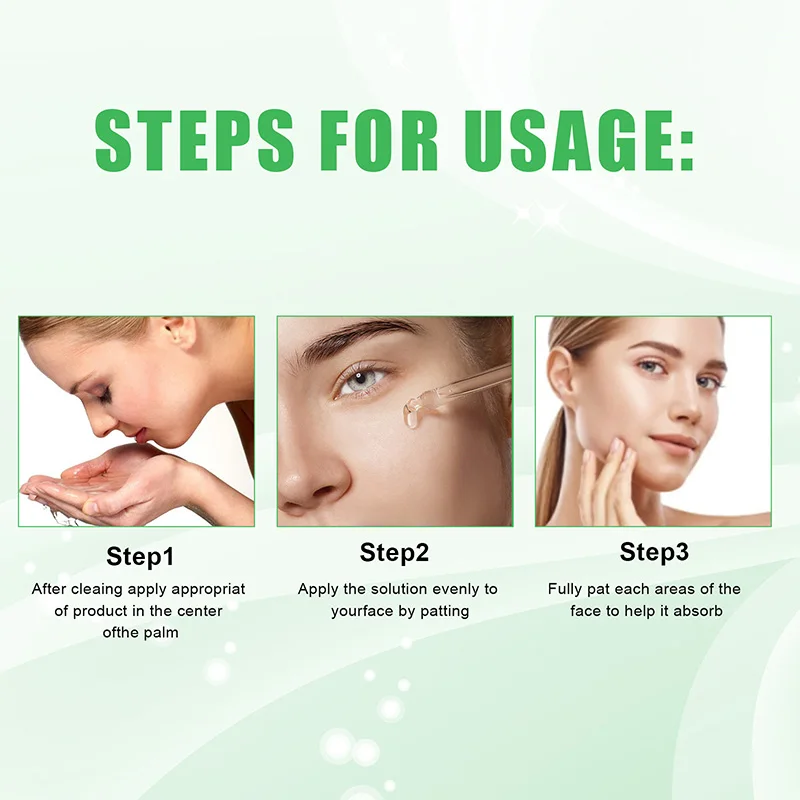 STEPS FOR USAGE:

Step1

After cleaing apply appropriat of product in the center ofthe palm

Step2

Apply the solution evenly to yourface by patting

Step3

Fully pat each areas of the face to help it absorb