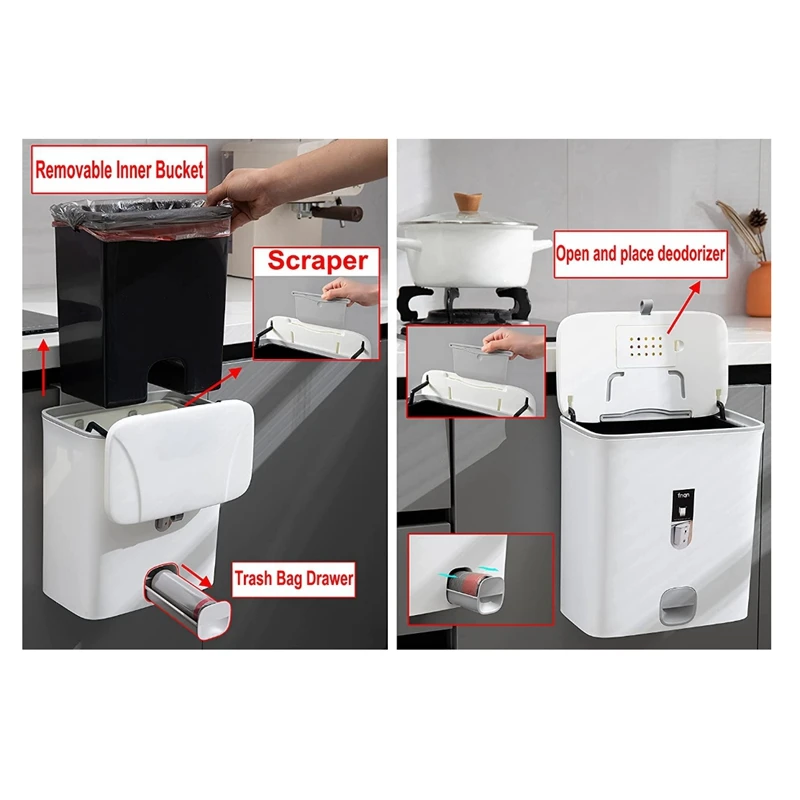 Removable Inner Bucket

Scraper

Trash Bag Drawer

Open and place deodorizer

finan