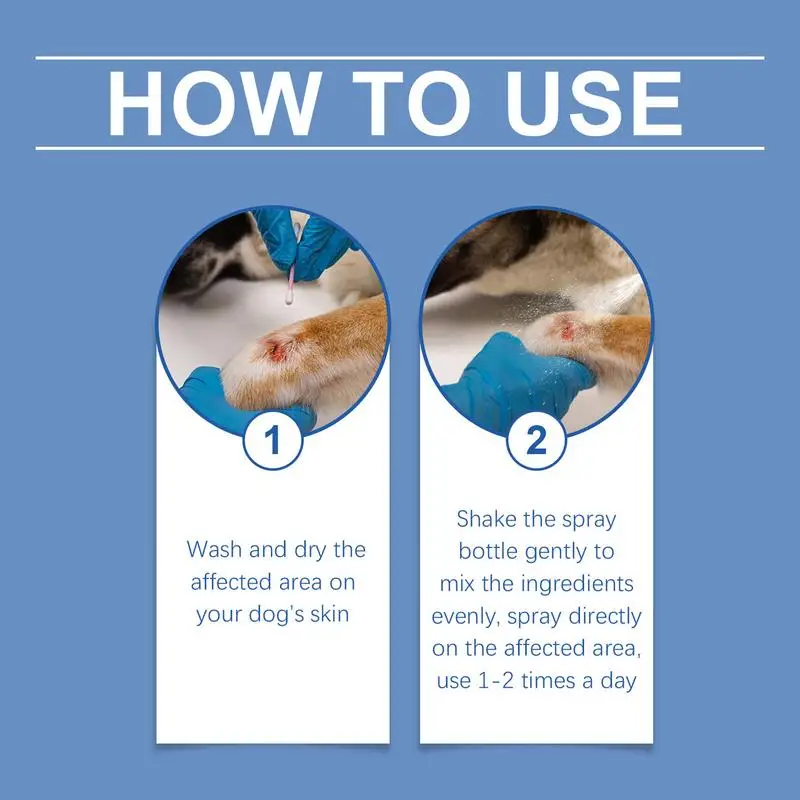 HOW TO USE

1

Wash and dry the affected area on your dog's skin

2

Shake the spray bottle gently to mix the ingredients evenly, spray directly on the affected area, use 1-2 times a day