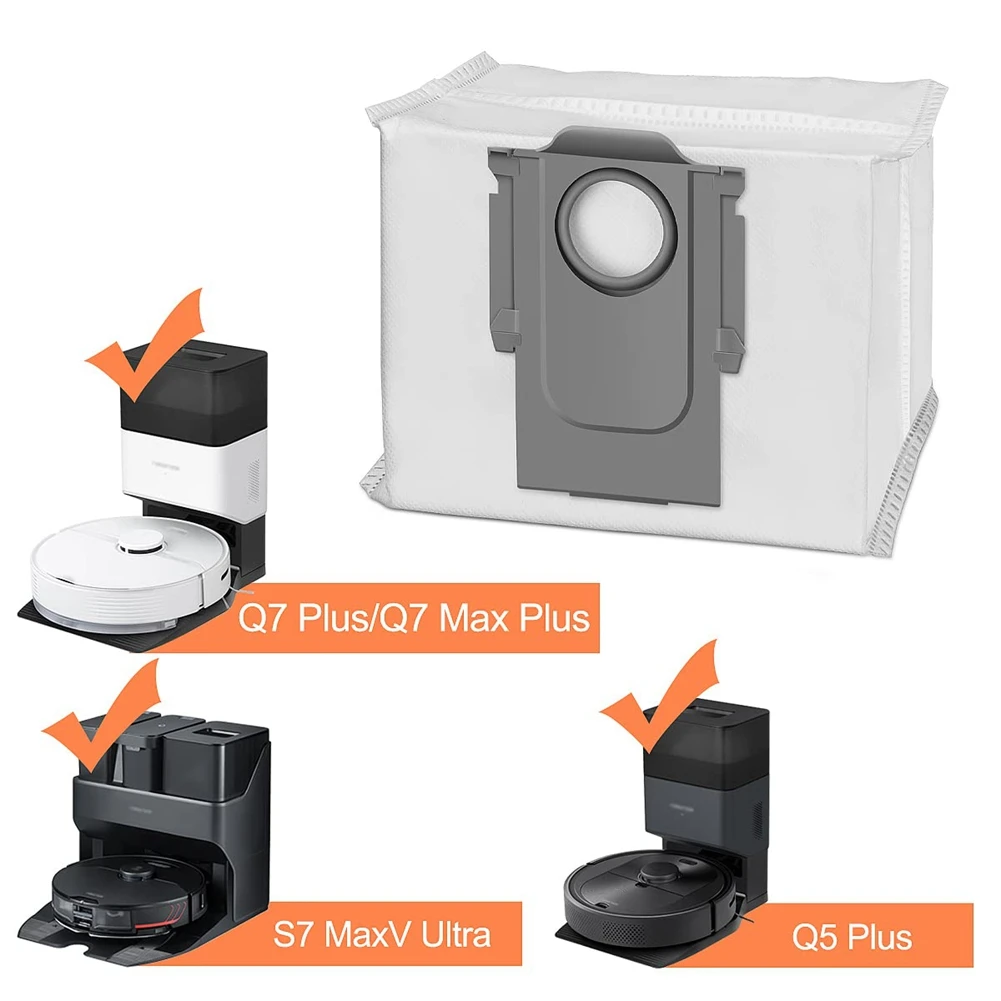 Q7 Plus/Q7 Max Plus

S7 MaxV Ultra

Q5 Plus