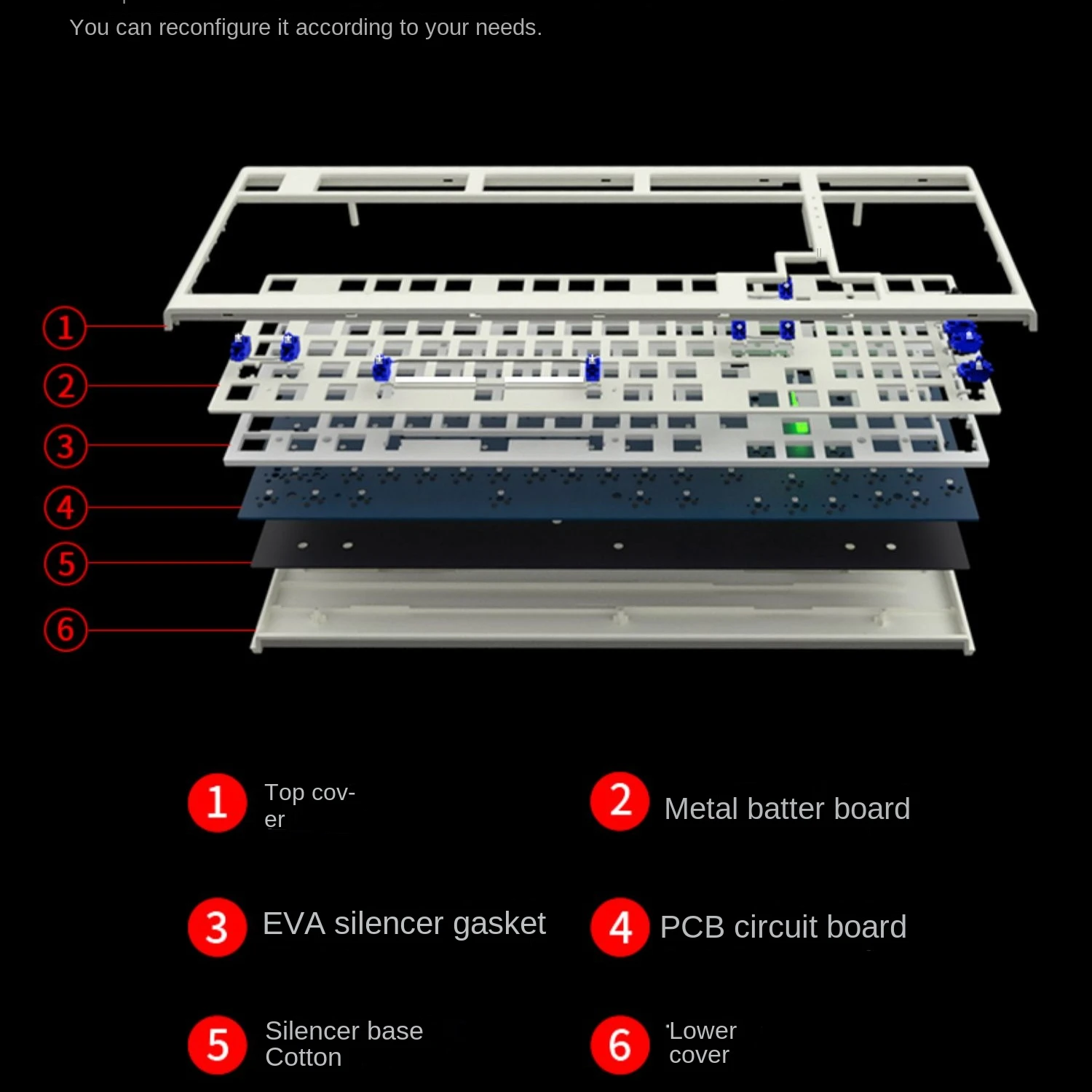 You can reconfigure it according to your needs.

1
2
3
4
5
6

1 Top cover

2 Metal batter board

3 EVA silencer gasket

4 PCB circuit board

5 Silencer base Cotton

6 Lower cover