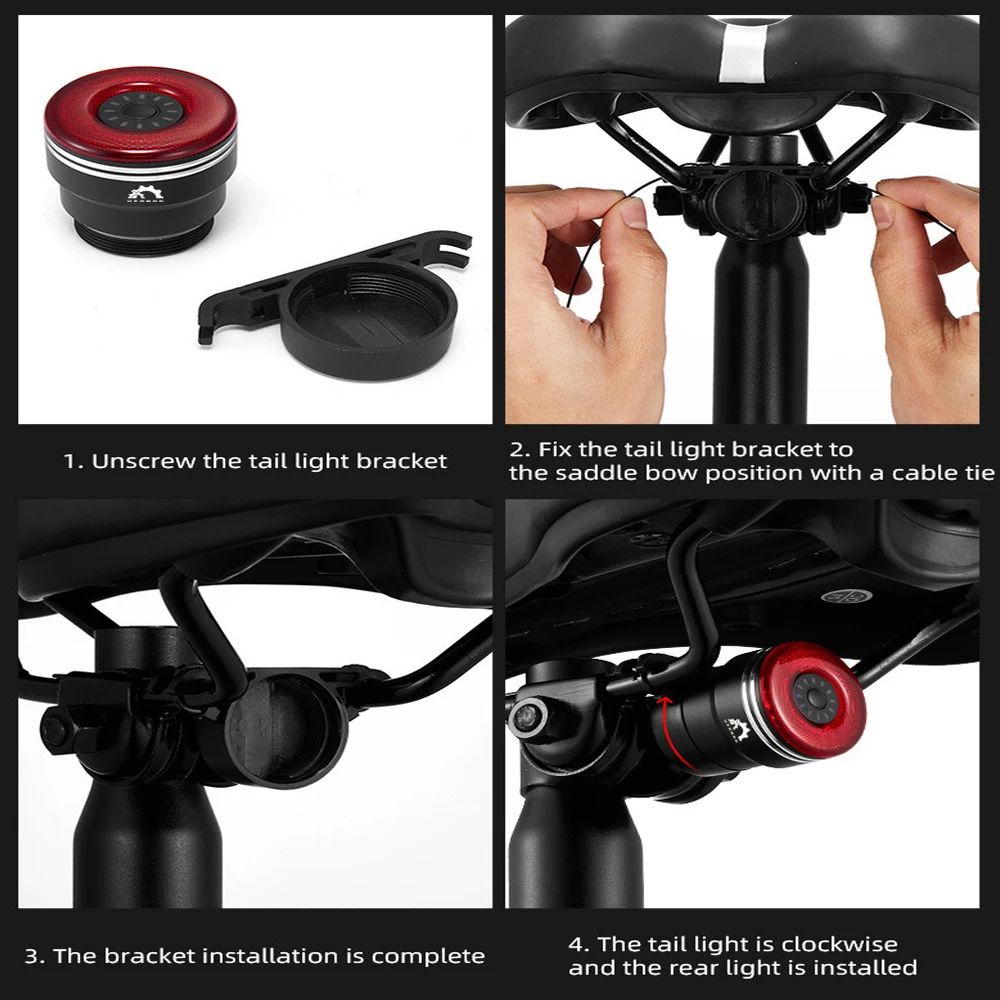 1. Unscrew the tail light bracket

2. Fix the tail light bracket to the saddle bow position with a cable tie

3. The bracket installation is complete

4. The tail light is clockwise and the rear light is installed