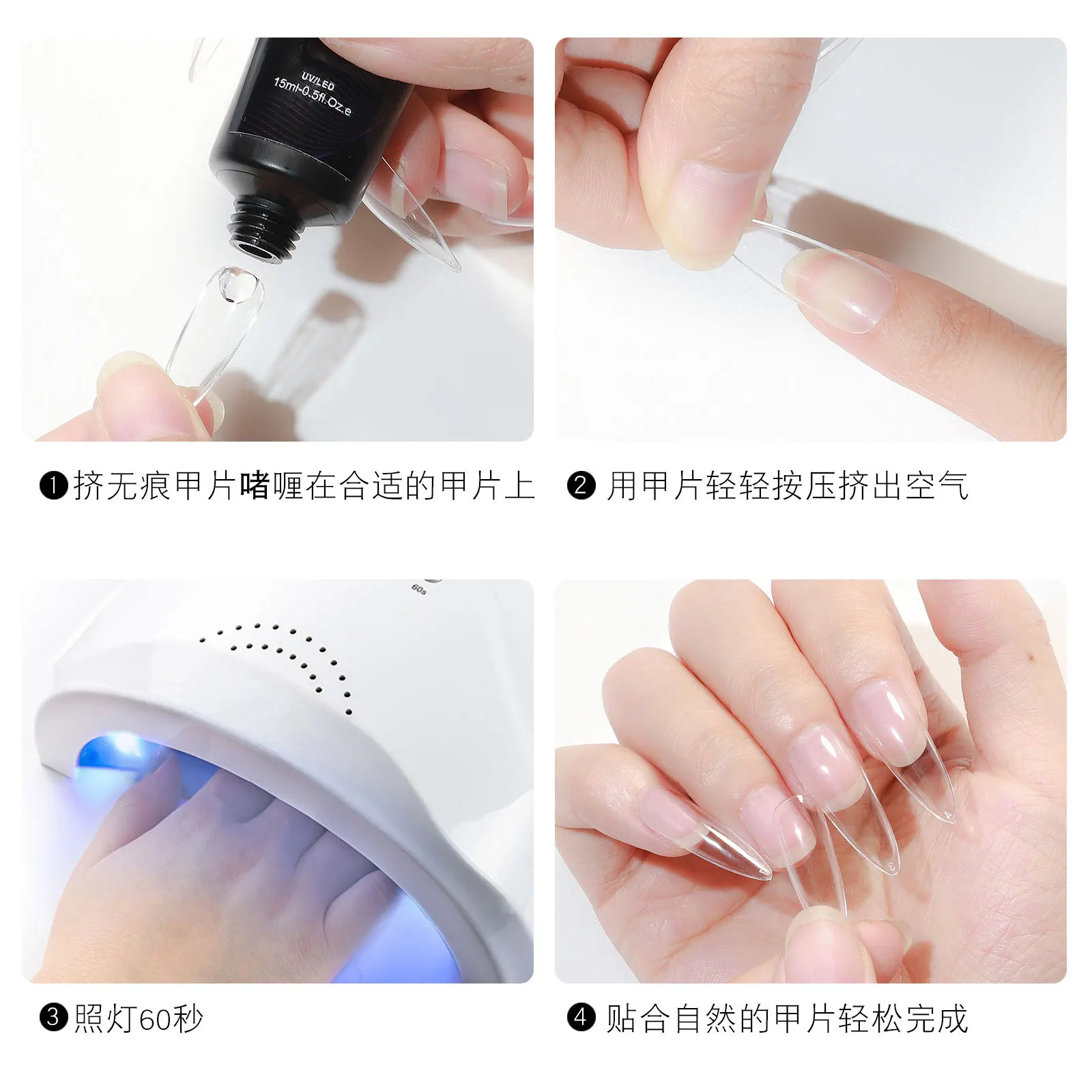 UV/LED
15ml-0.5fl.Oz.e

❶挤无痕甲片啫喱在合适的甲片上

❷ 用甲片轻轻按压挤出空气

60s

❸照灯60秒

❹ 贴合自然的甲片轻松完成