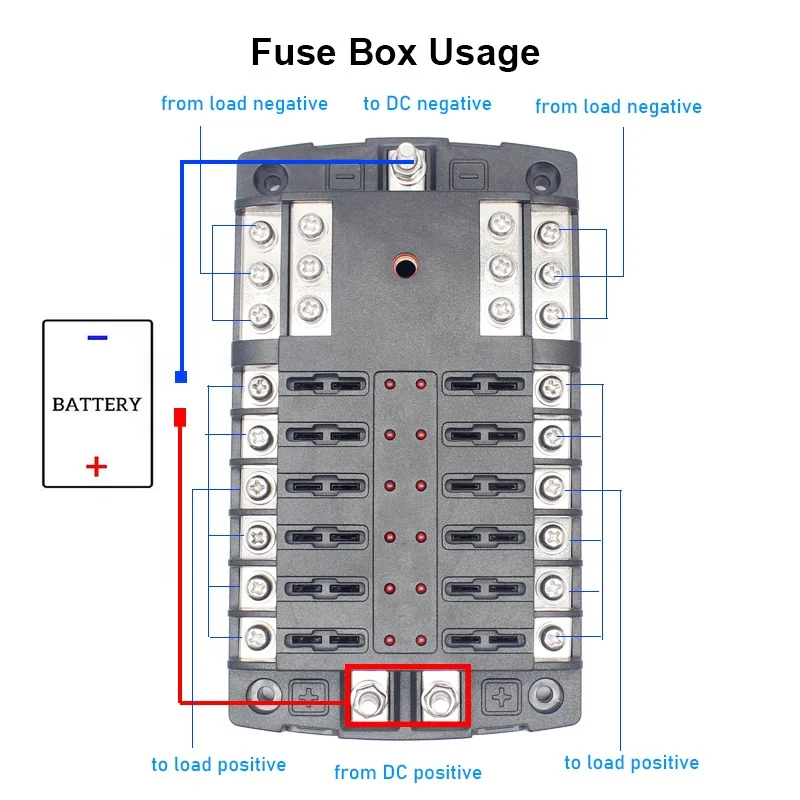 Fuse Box Usage

from load negative

to DC negative

from load negative

−

BATTERY

+

to load positive

from DC positive

to load positive