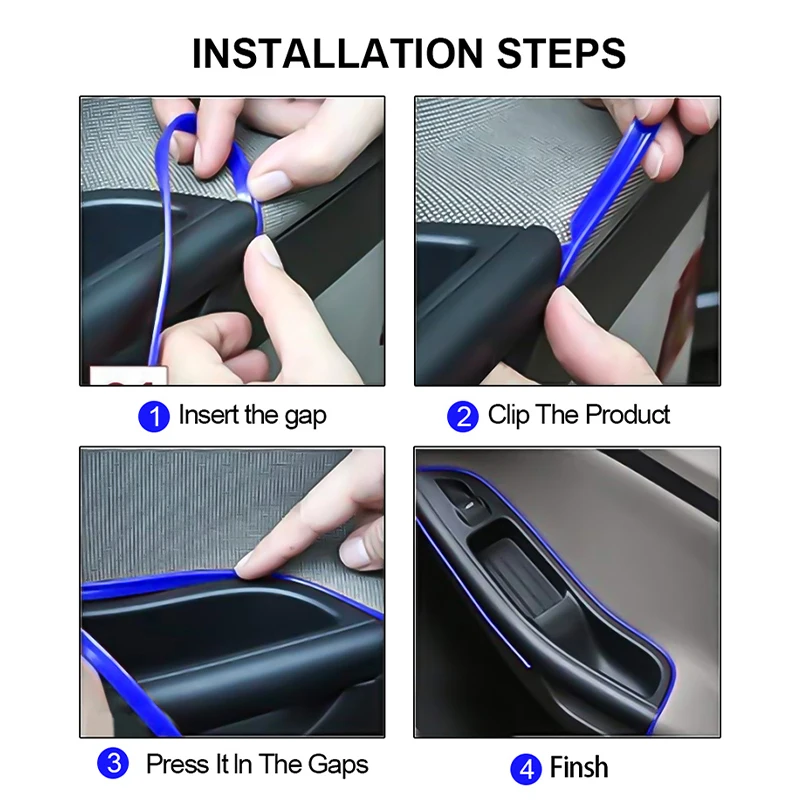 INSTALLATION STEPS

1 Insert the gap

2 Clip The Product

3 Press It In The Gaps

4 Finsh