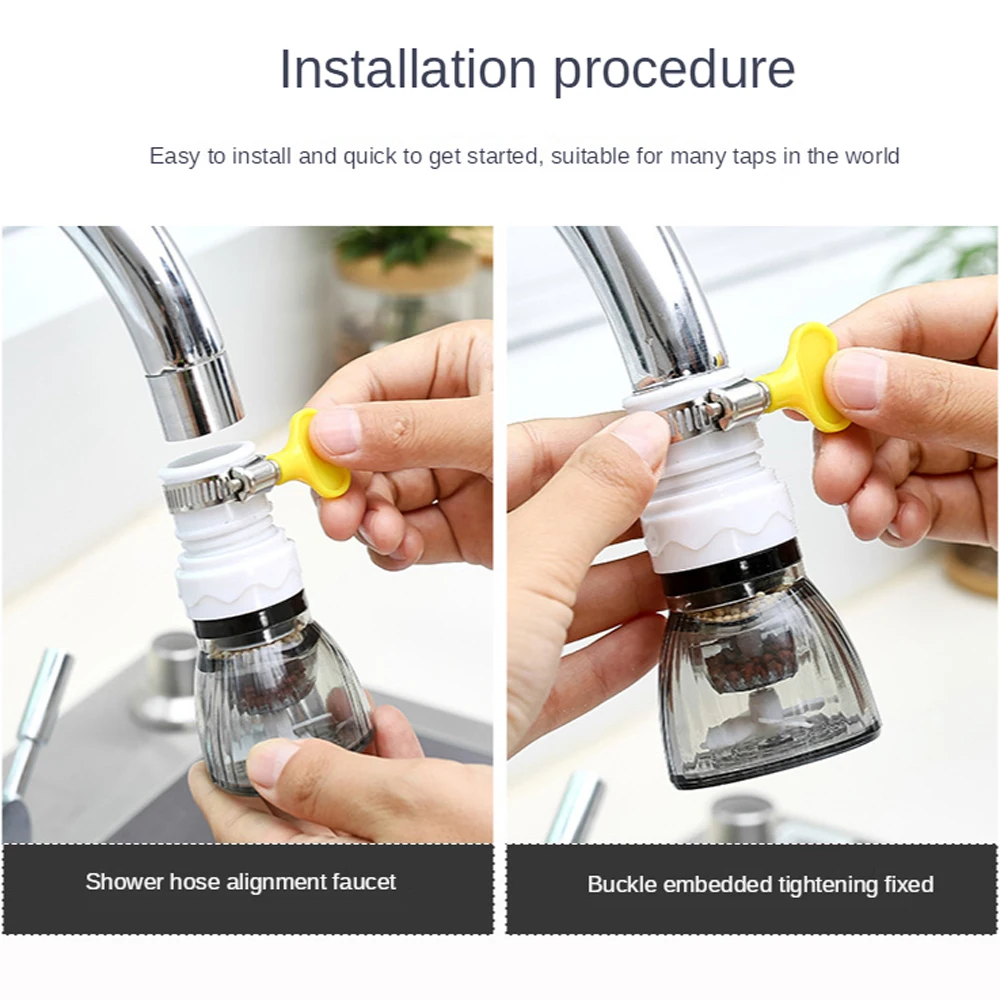 Installation procedure

Easy to install and quick to get started, suitable for many taps in the world

Shower hose alignment faucet

Buckle embedded tightening fixed