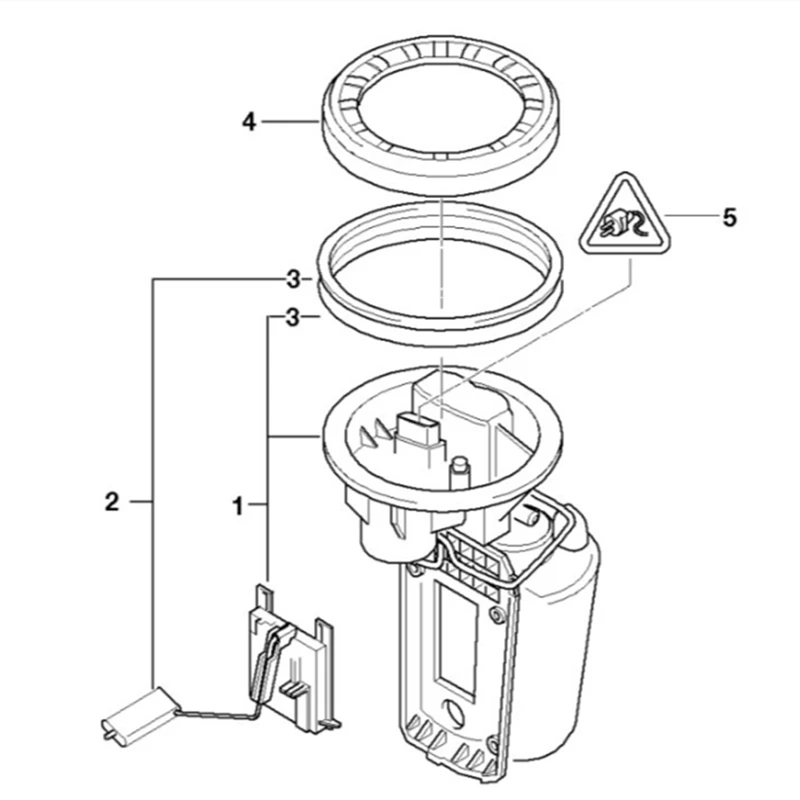 4
5
3
3
2
1