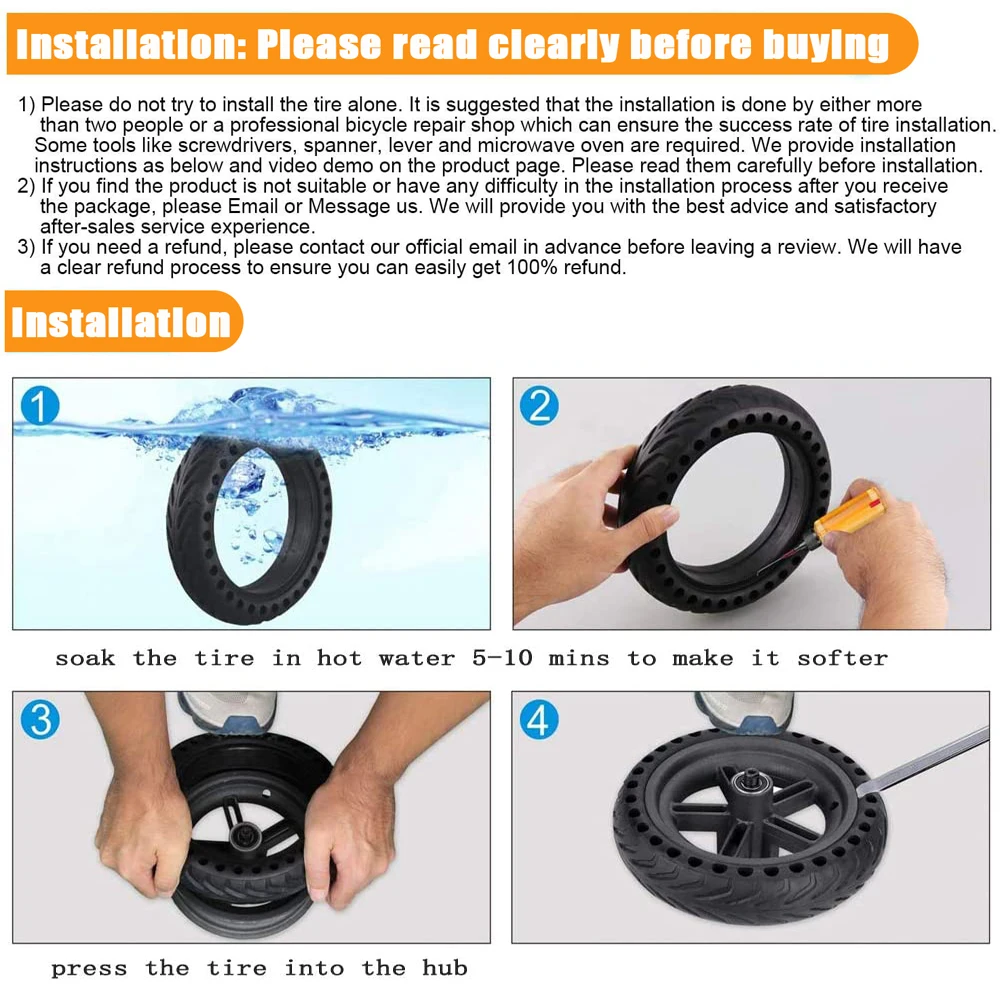 Installation: Please read clearly before buying

1) Please do not try to install the tire alone. It is suggested that the installation is done by either more than two people or a professional bicycle repair shop which can ensure the success rate of tire installation. Some tools like screwdrivers, spanner, lever and microwave oven are required. We provide installation instructions as below and video demo on the product page. Please read them carefully before installation.
2) If you find the product is not suitable or have any difficulty in the installation process after you receive the package, please Email or Message us. We will provide you with the best advice and satisfactory after-sales service experience.
3) If you need a refund, please contact our official email in advance before leaving a review. We will have a clear refund process to ensure you can easily get 100% refund.

Installation

1

2

soak the tire in hot water 5-10 mins to make it softer

3

4

press the tire into the hub