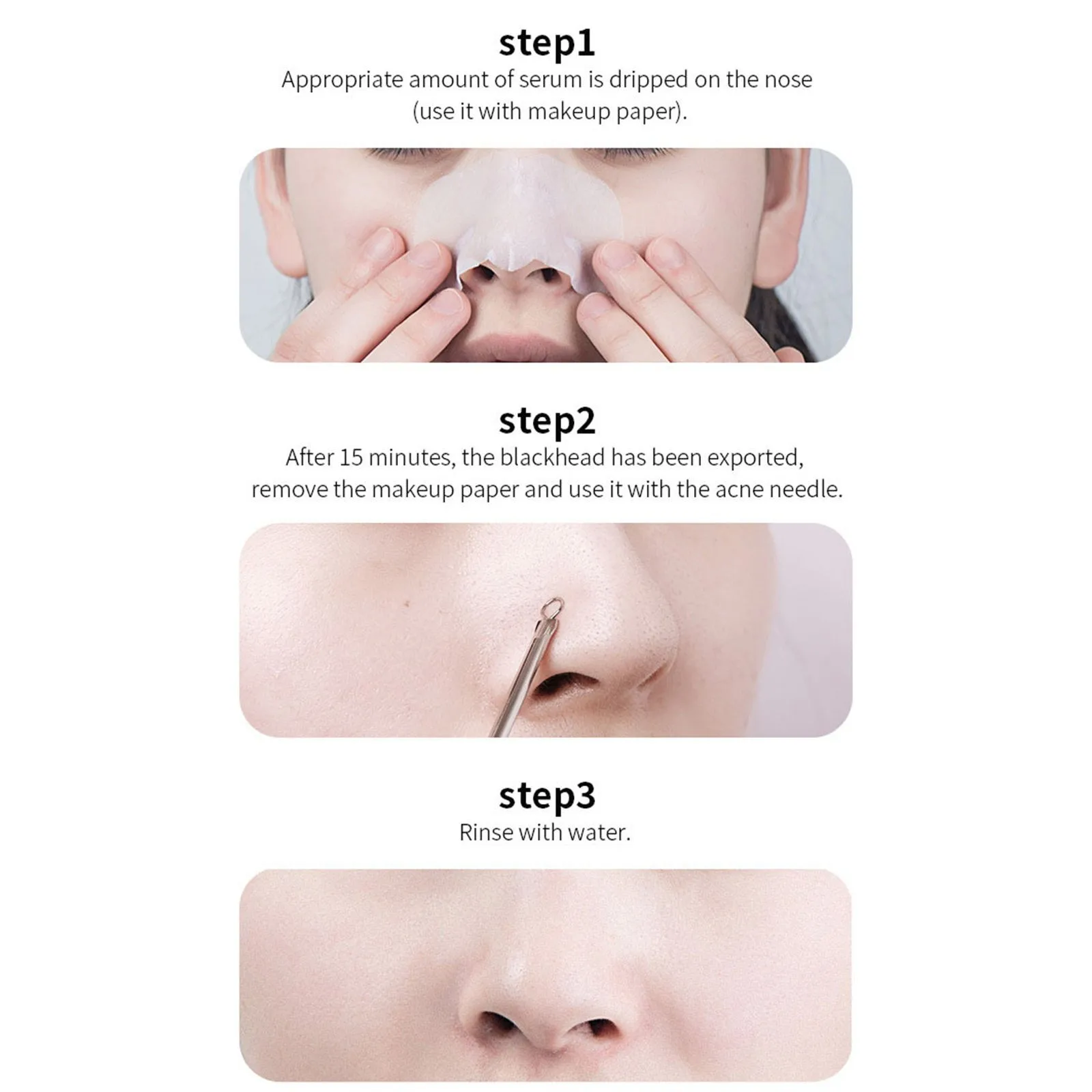 step1
Appropriate amount of serum is dripped on the nose (use it with makeup paper).

step2
After 15 minutes, the blackhead has been exported, remove the makeup paper and use it with the acne needle.

step3
Rinse with water.