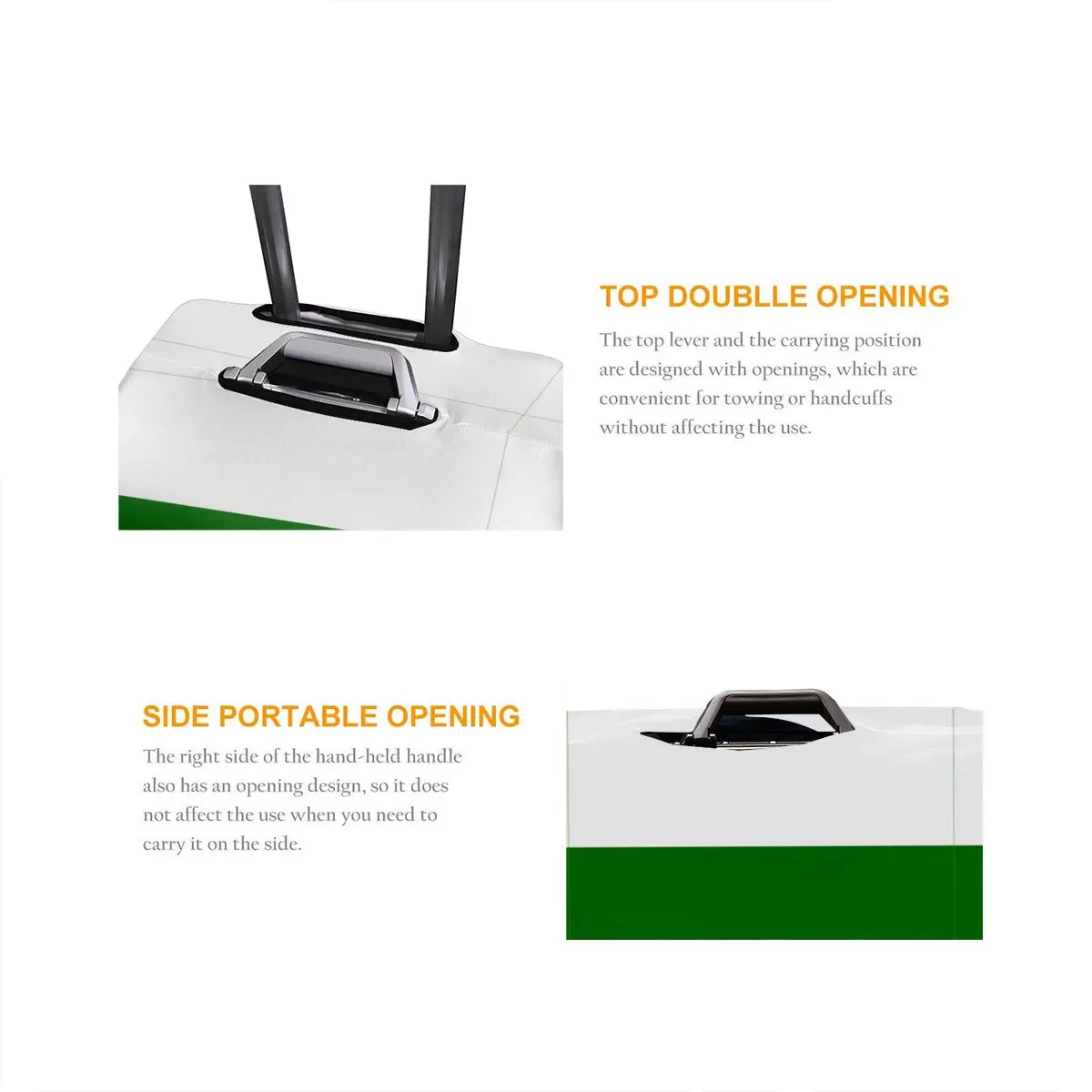 TOP DOUBLLE OPENING

The top lever and the carrying position are designed with openings, which are convenient for towing or handcuffs without affecting the use.

SIDE PORTABLE OPENING

The right side of the hand-held handle also has an opening design, so it does not affect the use when you need to carry it on the side.