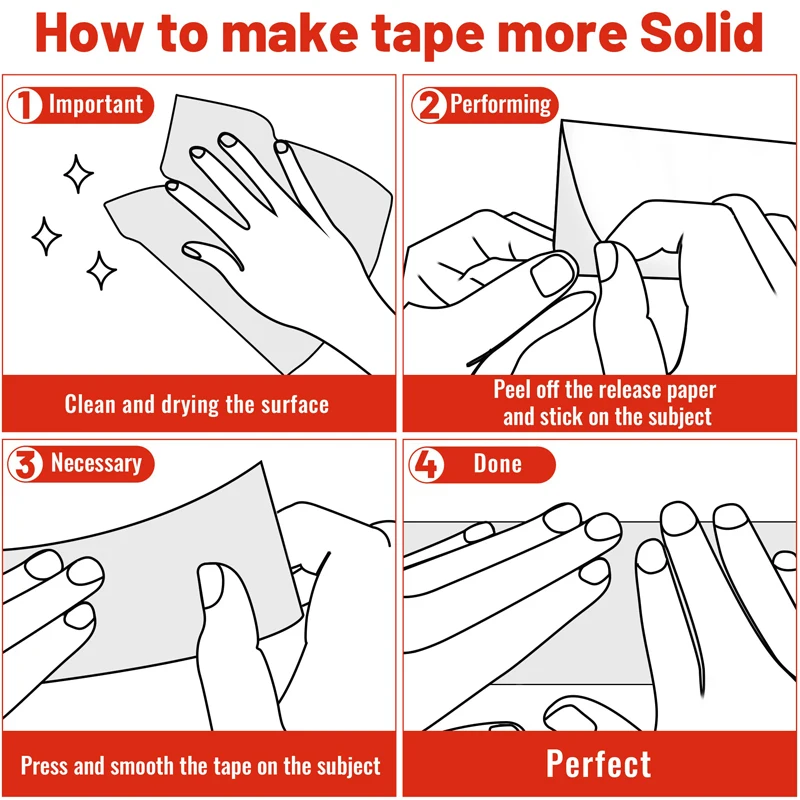 How to make tape more Solid

1 Important

Clean and drying the surface

2 Performing

Peel off the release paper and stick on the subject

3 Necessary

Press and smooth the tape on the subject

4 Done

Perfect