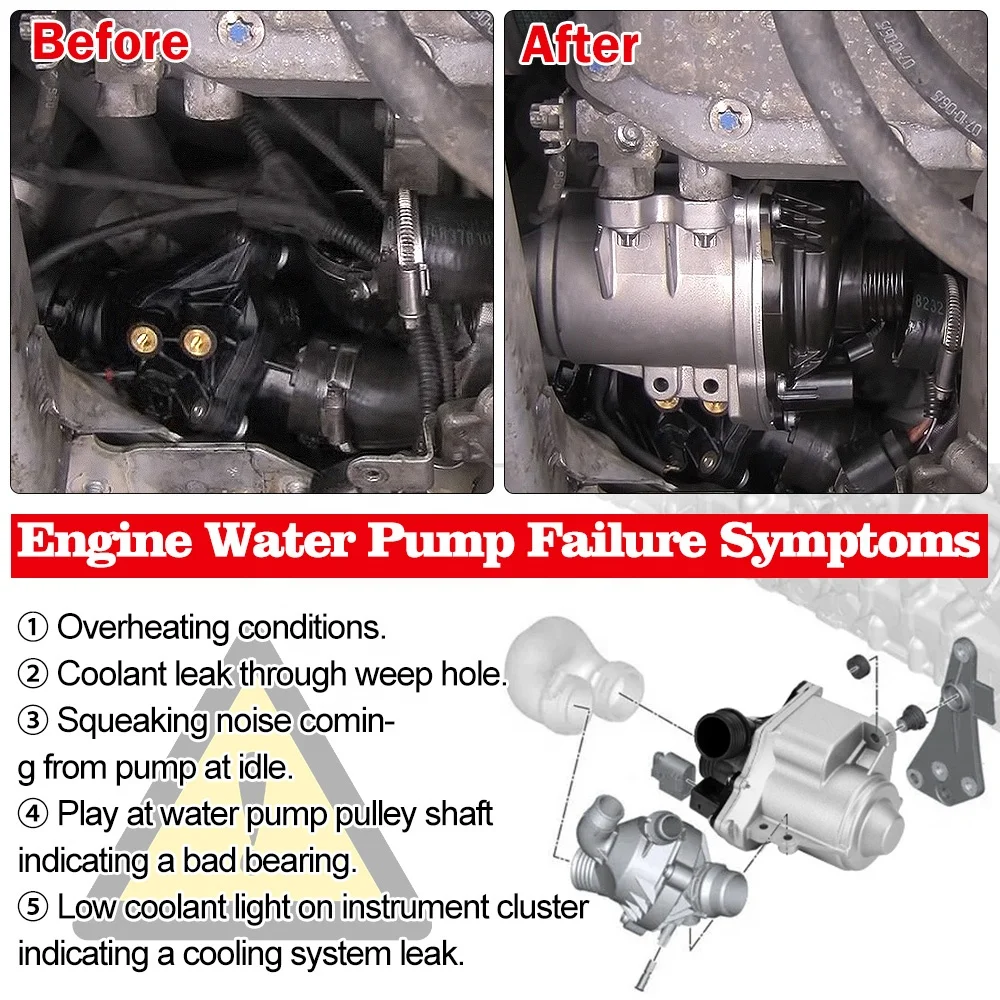 Before

After

Engine Water Pump Failure Symptoms

① Overheating conditions.
② Coolant leak through weep hole.
③ Squeaking noise coming from pump at idle.
④ Play at water pump pulley shaft indicating a bad bearing.
⑤ Low coolant light on instrument cluster indicating a cooling system leak.