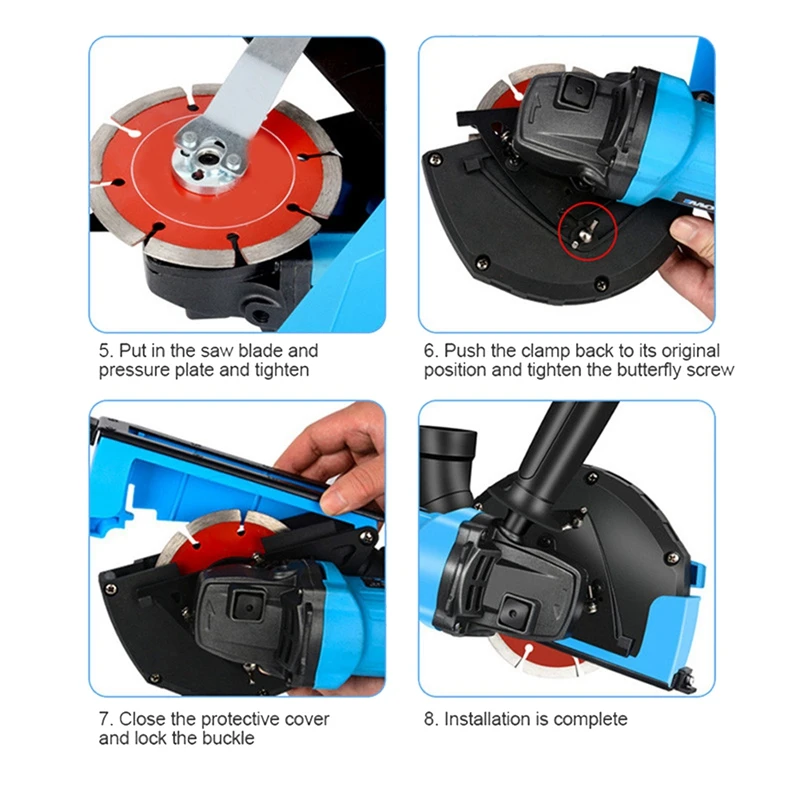 5. Put in the saw blade and pressure plate and tighten

6. Push the clamp back to its original position and tighten the butterfly screw

7. Close the protective cover and lock the buckle

8. Installation is complete