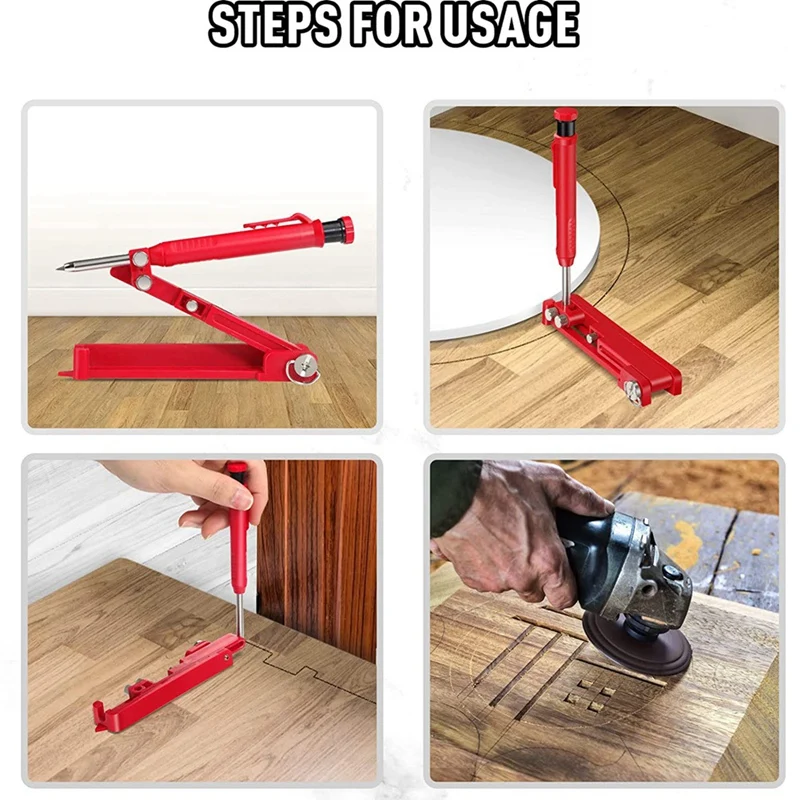 STEPS FOR USAGE