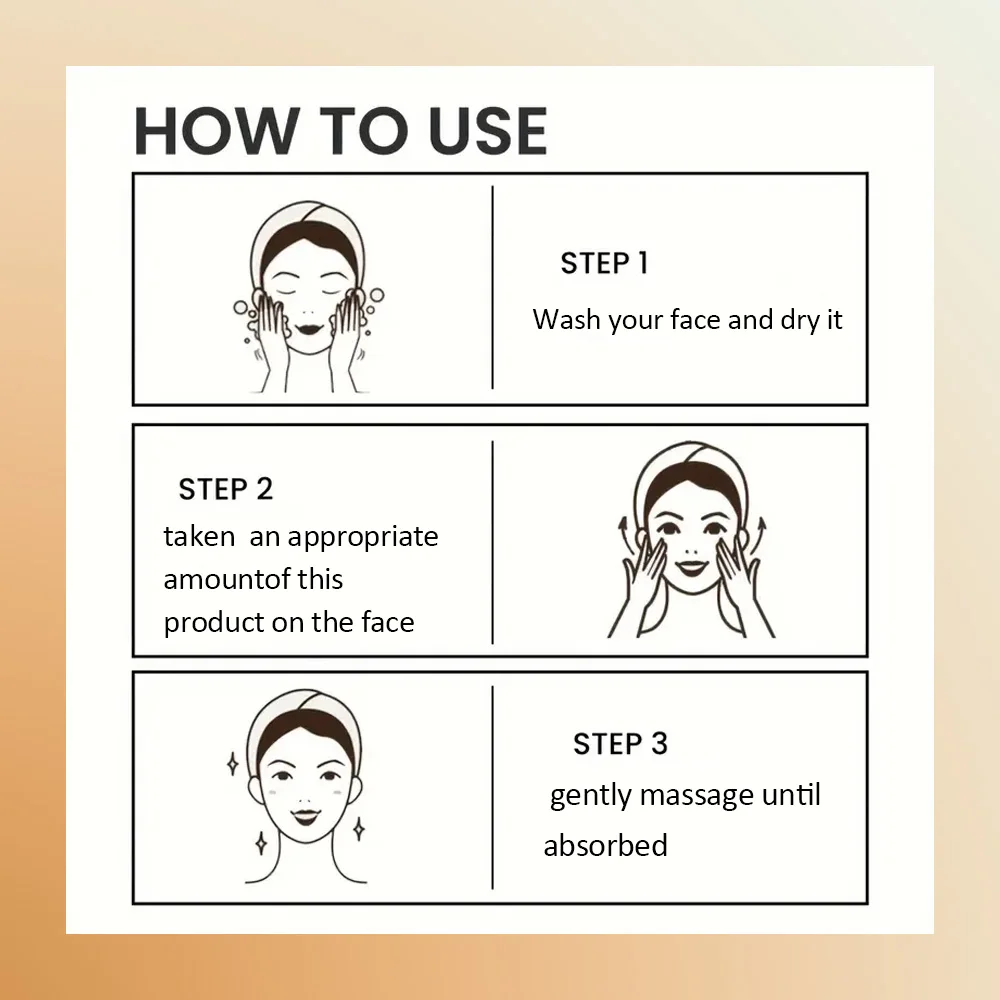 HOW TO USE

STEP 1
Wash your face and dry it

STEP 2
taken an appropriate amountof this product on the face

STEP 3
gently massage until absorbed