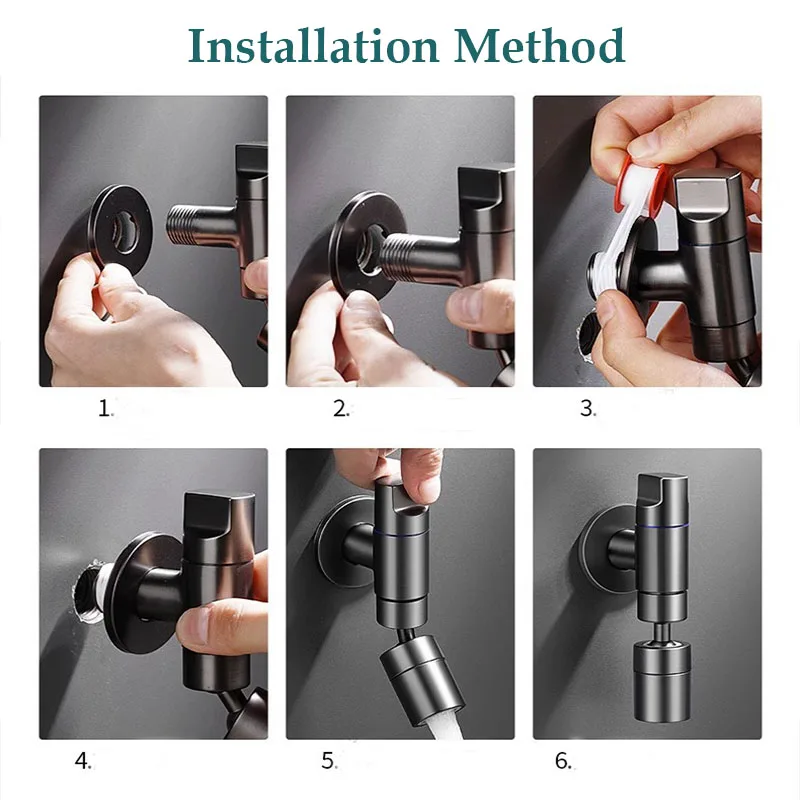 Installation Method

1.

2.

3.

4.

5.

6.