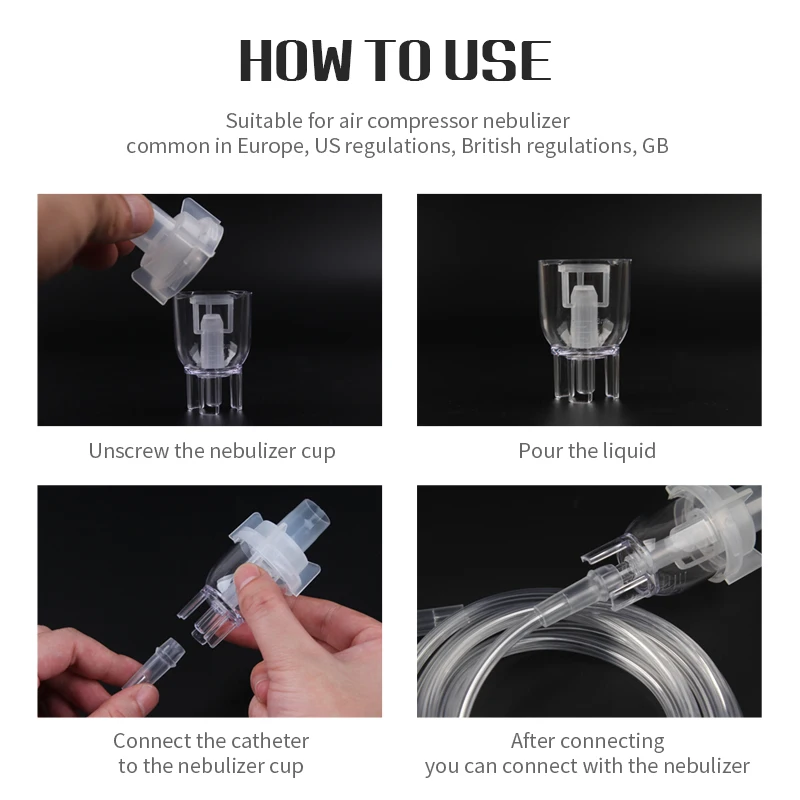 HOW TO USE

Suitable for air compressor nebulizer
common in Europe, US regulations, British regulations, GB

Unscrew the nebulizer cup

Pour the liquid

Connect the catheter
to the nebulizer cup

After connecting
you can connect with the nebulizer