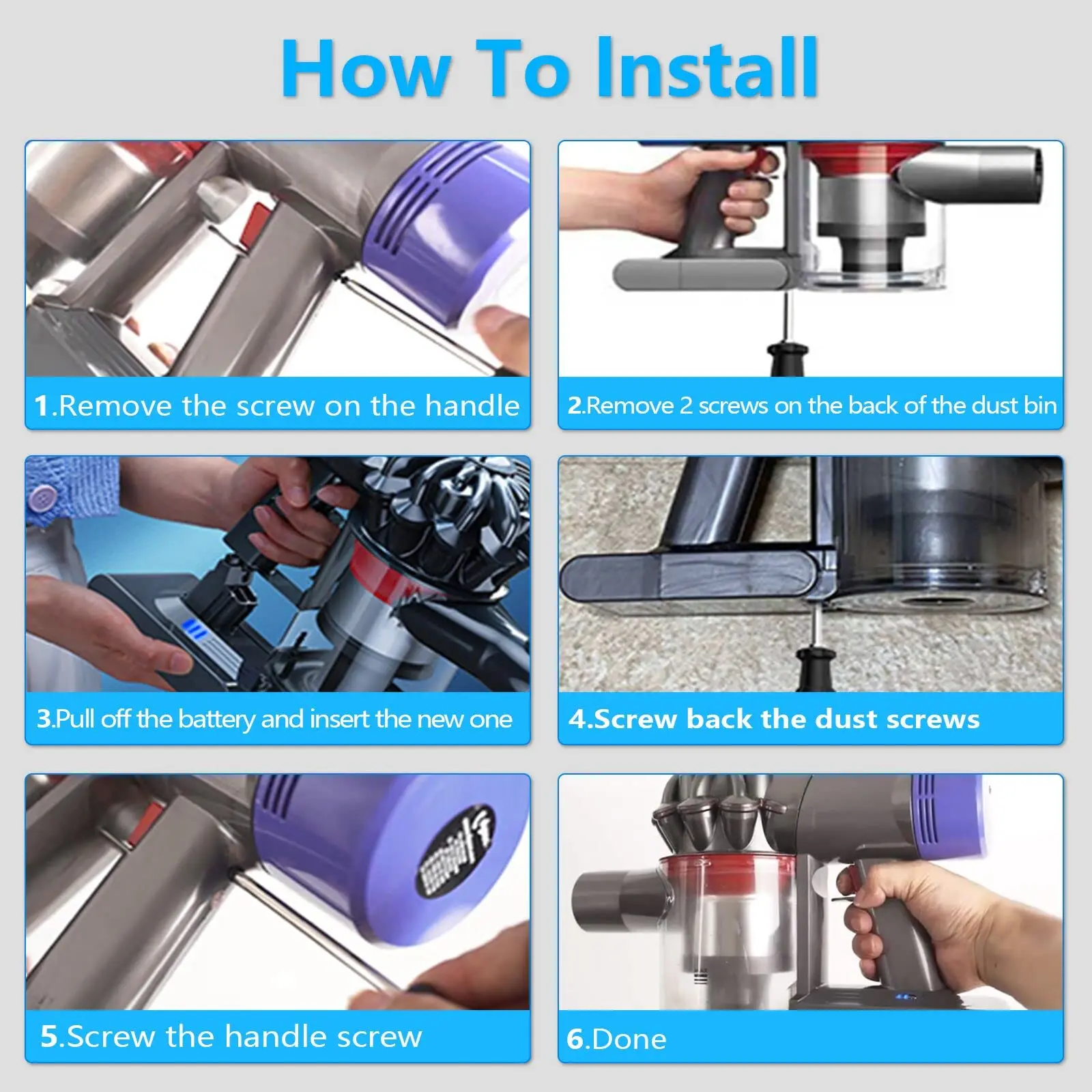 How To Install

1.Remove the screw on the handle

2.Remove 2 screws on the back of the dust bin

3.Pull off the battery and insert the new one

4.Screw back the dust screws

5.Screw the handle screw

6.Done