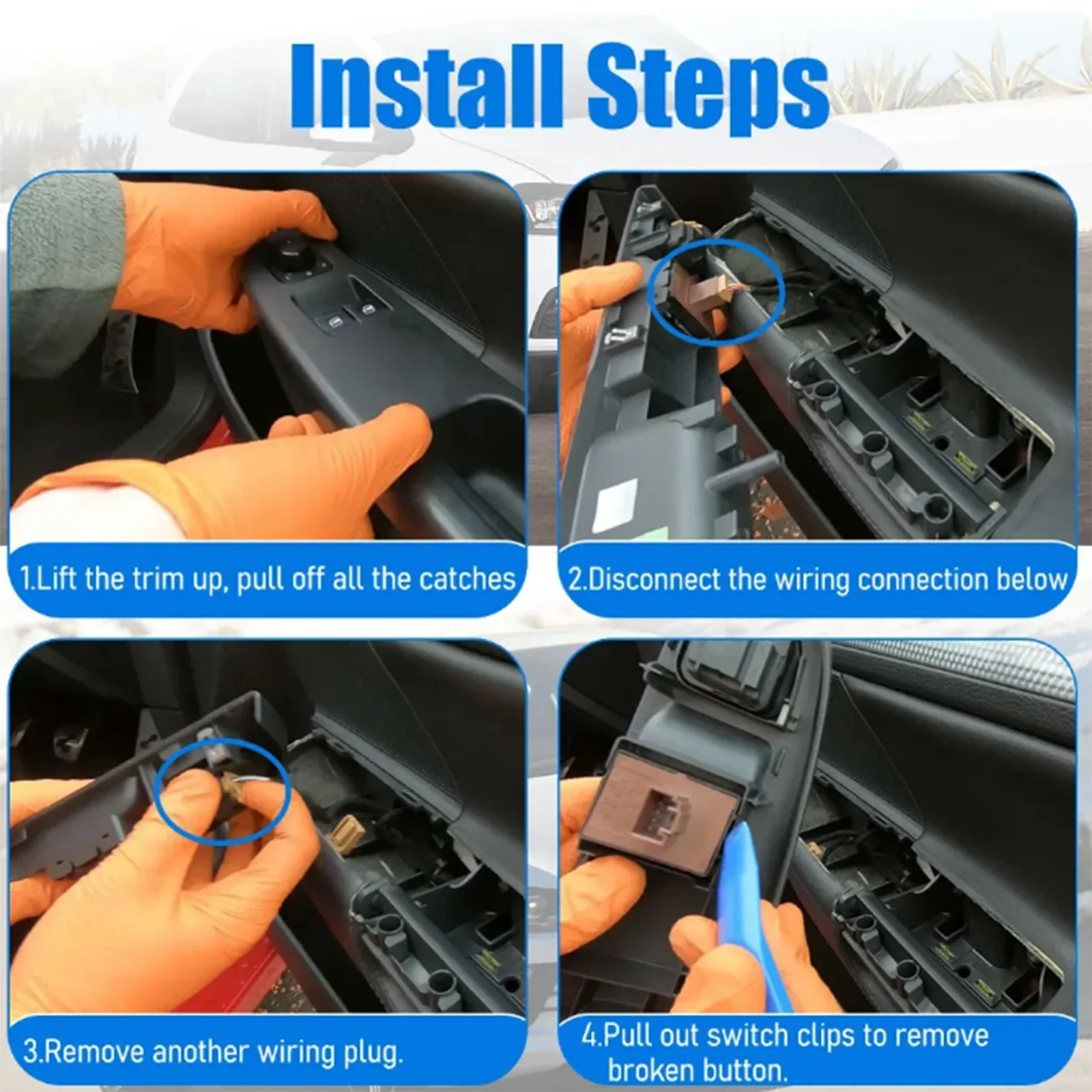 Install Steps

1.Lift the trim up, pull off all the catches

2.Disconnect the wiring connection below

3.Remove another wiring plug.

4.Pull out switch clips to remove broken button.