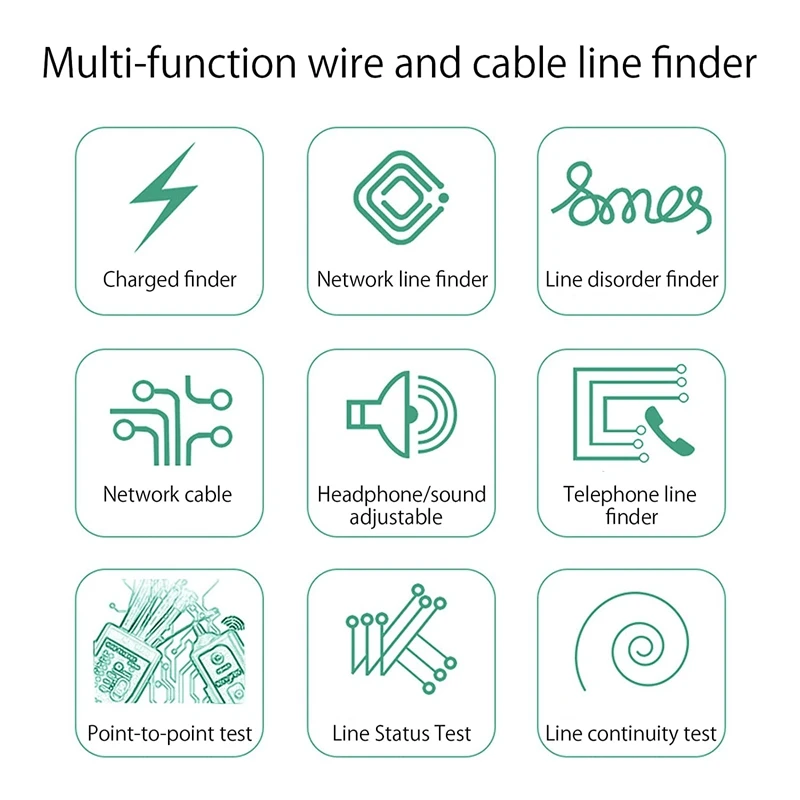 Multi-function wire and cable line finder

Charged finder

Network line finder

Line disorder finder

Network cable

Headphone/sound adjustable

Telephone line finder

Point-to-point test

Line Status Test

Line continuity test