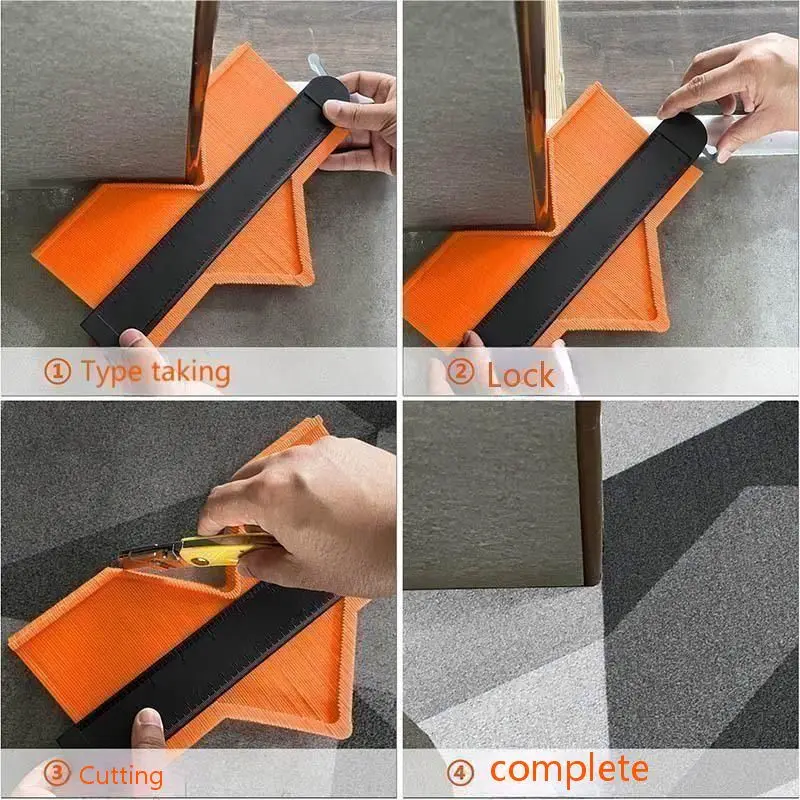 ① Type taking

② Lock

③ Cutting

④ complete