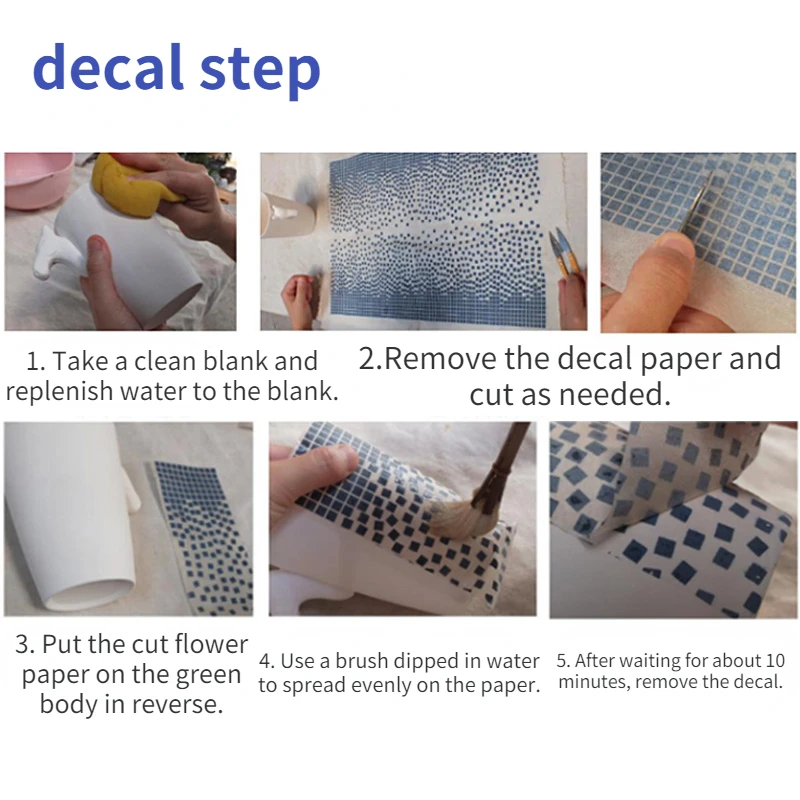 decal step

1. Take a clean blank and replenish water to the blank.

2.Remove the decal paper and cut as needed.

3. Put the cut flower paper on the green body in reverse.

4. Use a brush dipped in water to spread evenly on the paper.

5. After waiting for about 10 minutes, remove the decal.