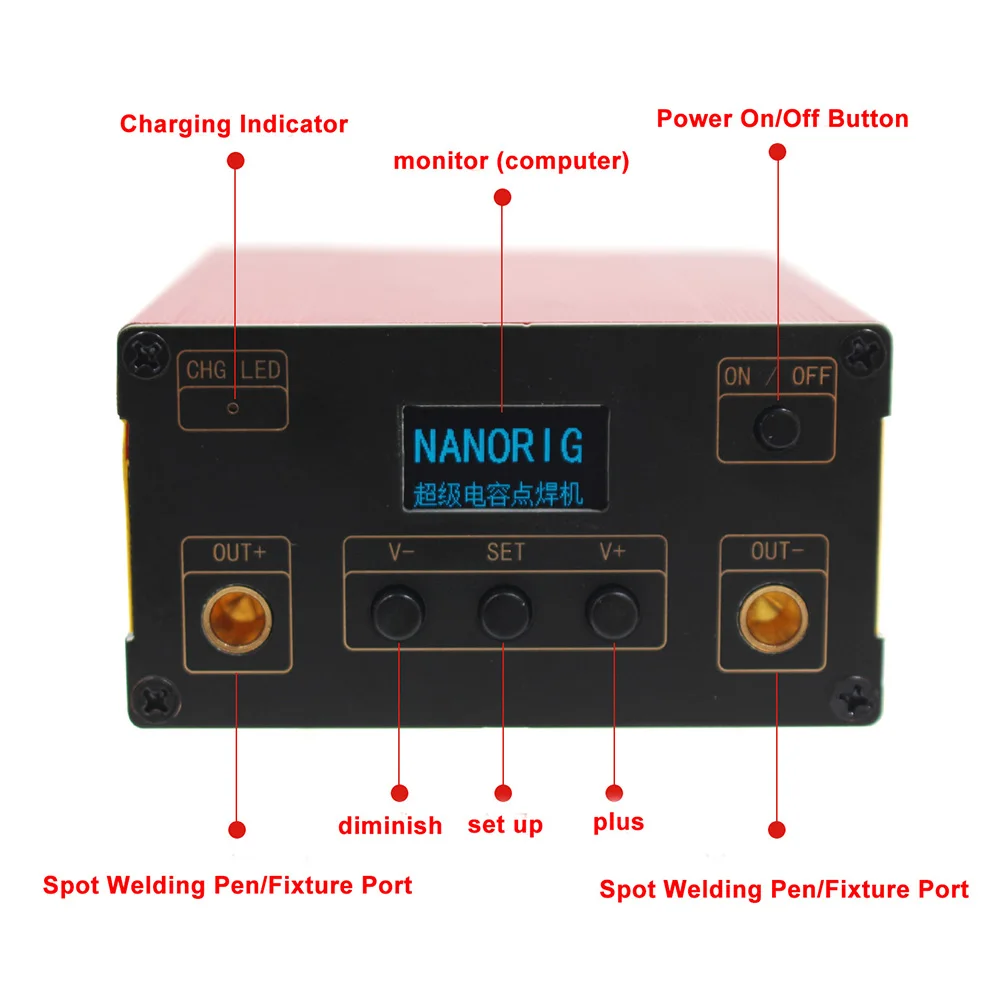 Charging Indicator

monitor (computer)

Power On/Off Button

CHG LED

ON / OFF

NANORIG
超级电容点焊机

OUT+

V- SET V+

OUT-

diminish

set up

plus

Spot Welding Pen/Fixture Port

Spot Welding Pen/Fixture Port