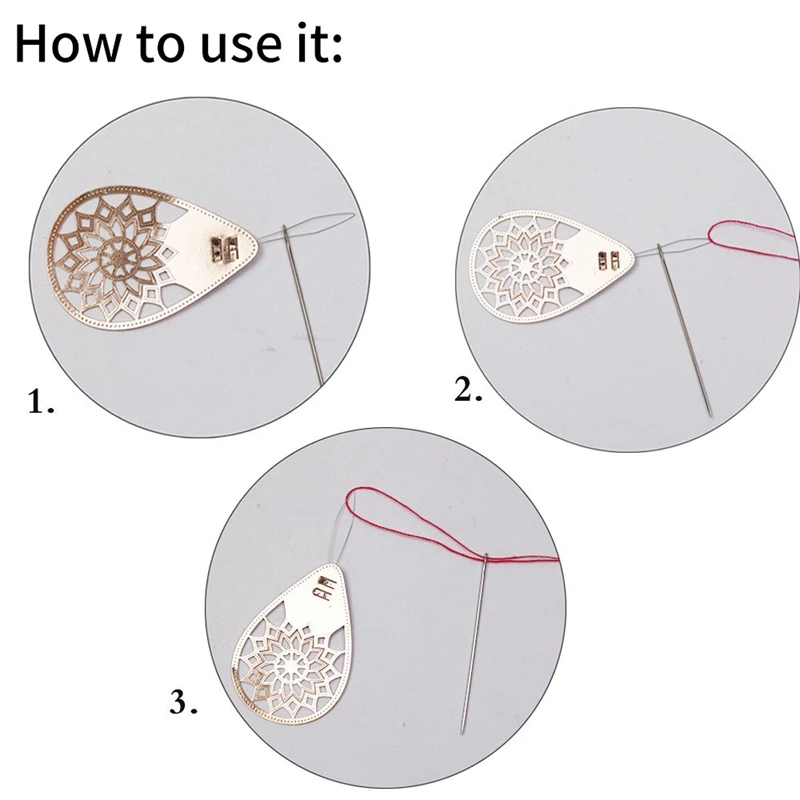 How to use it:

1.

2.

3.