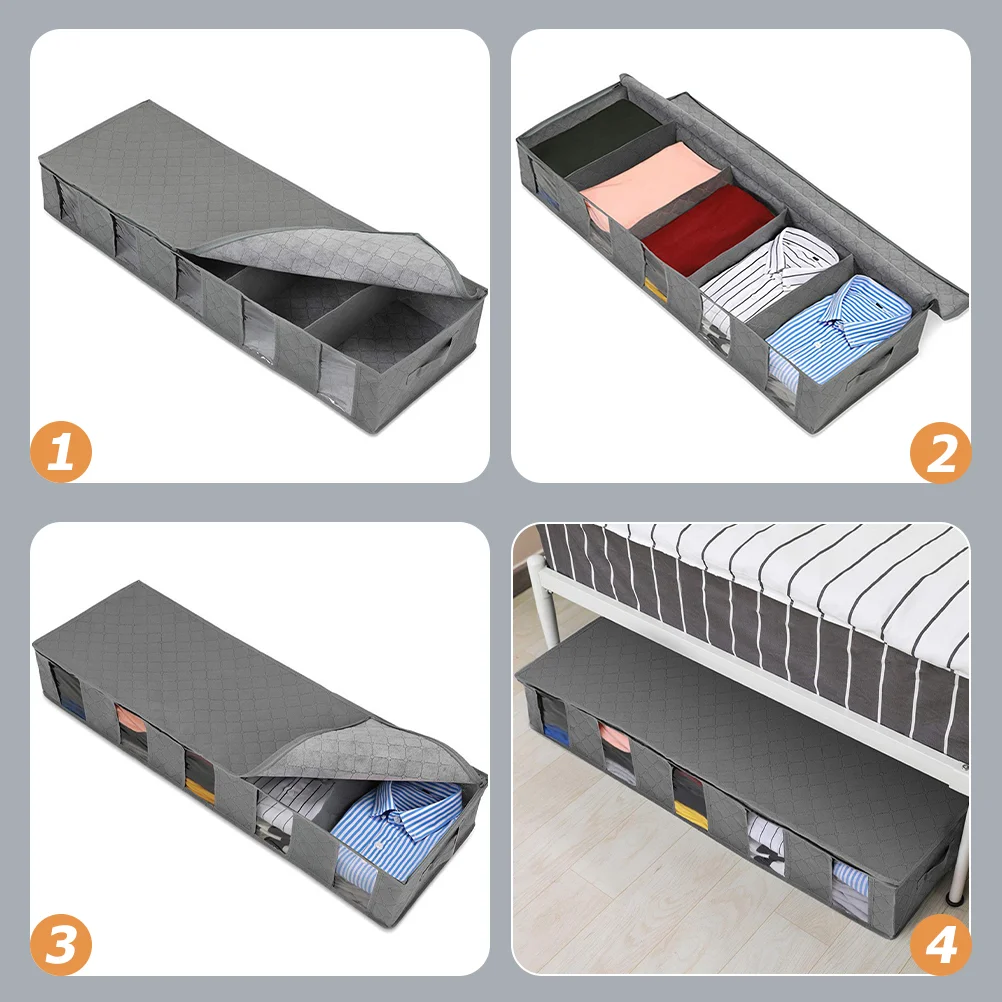 1

2

3

4