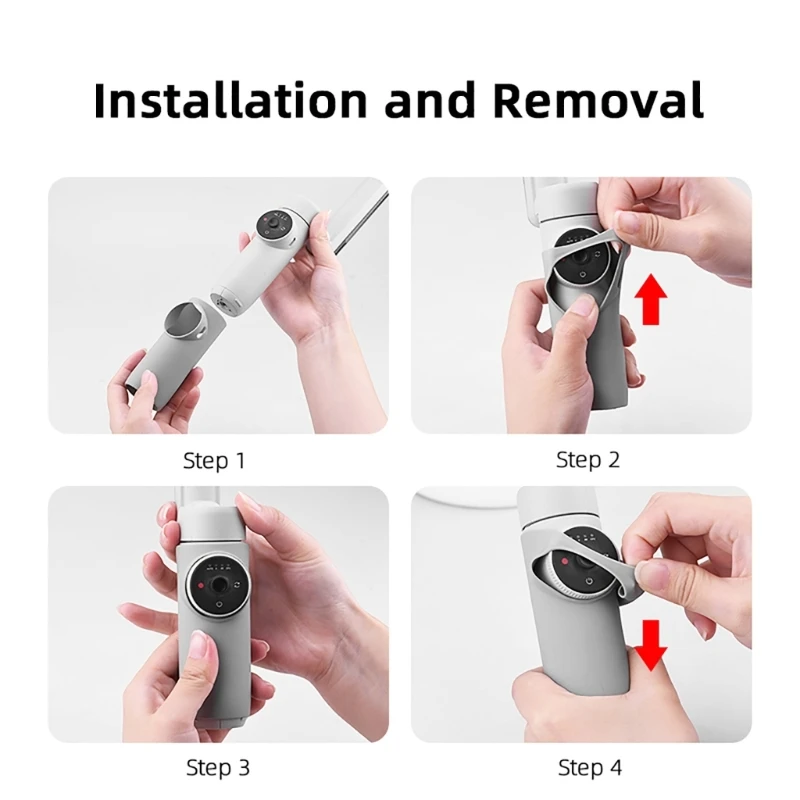 Installation and Removal

Step 1

Step 2

Step 3

Step 4