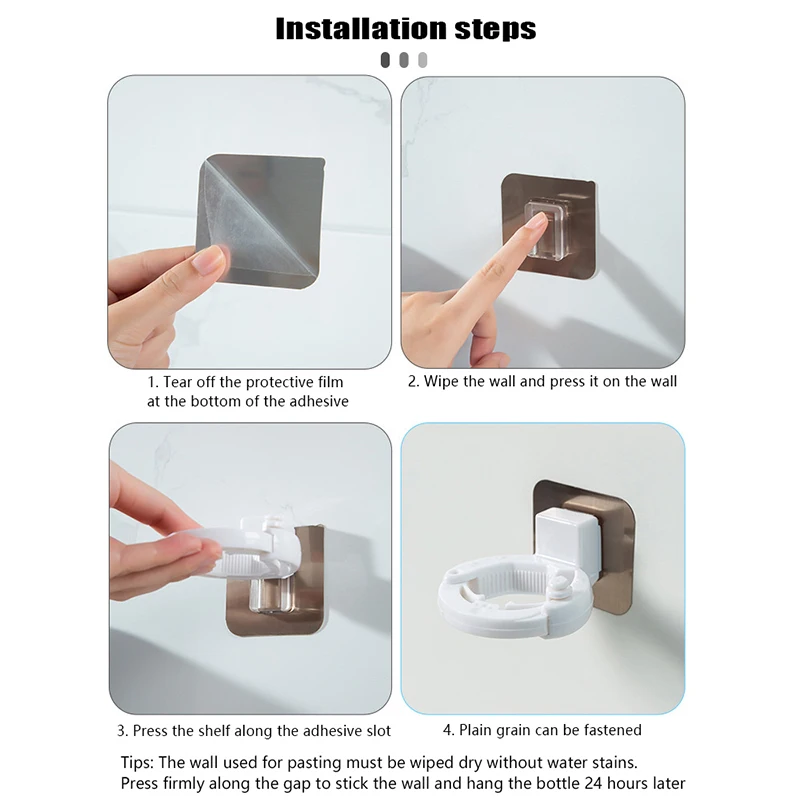 Installation steps

1. Tear off the protective film at the bottom of the adhesive

2. Wipe the wall and press it on the wall

3. Press the shelf along the adhesive slot

4. Plain grain can be fastened

Tips: The wall used for pasting must be wiped dry without water stains.
Press firmly along the gap to stick the wall and hang the bottle 24 hours later