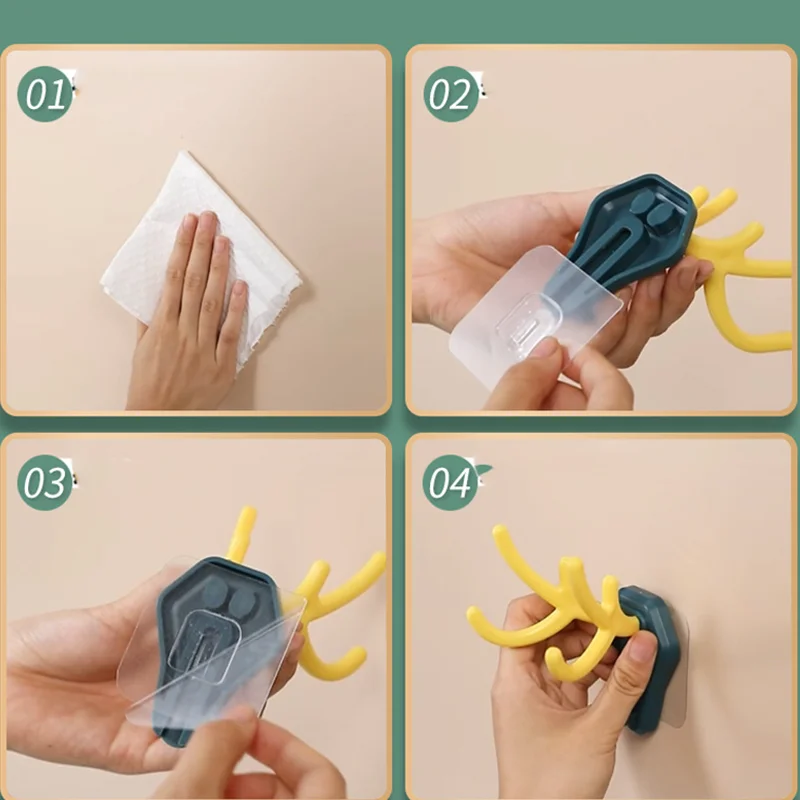 01

02

03

04