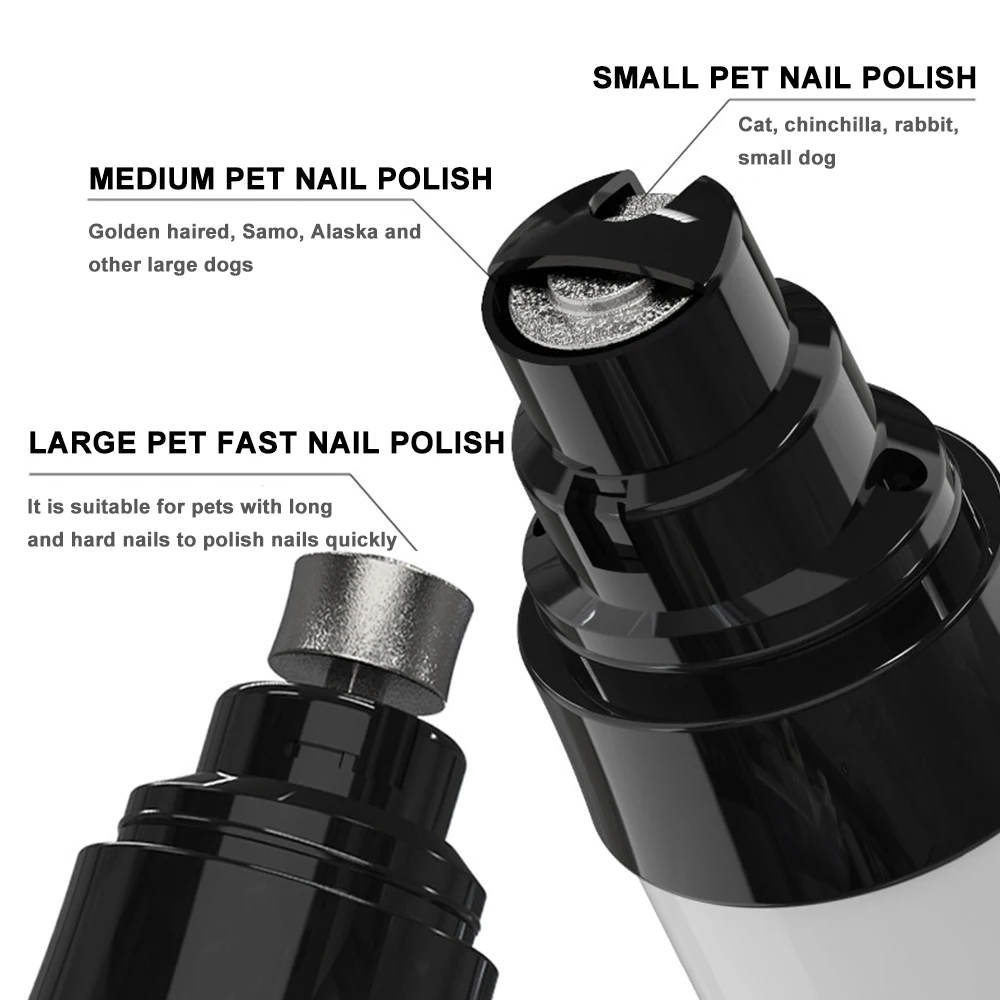 SMALL PET NAIL POLISH

Cat, chinchilla, rabbit, small dog

MEDIUM PET NAIL POLISH

Golden haired, Samo, Alaska and other large dogs

LARGE PET FAST NAIL POLISH

It is suitable for pets with long and hard nails to polish nails quickly