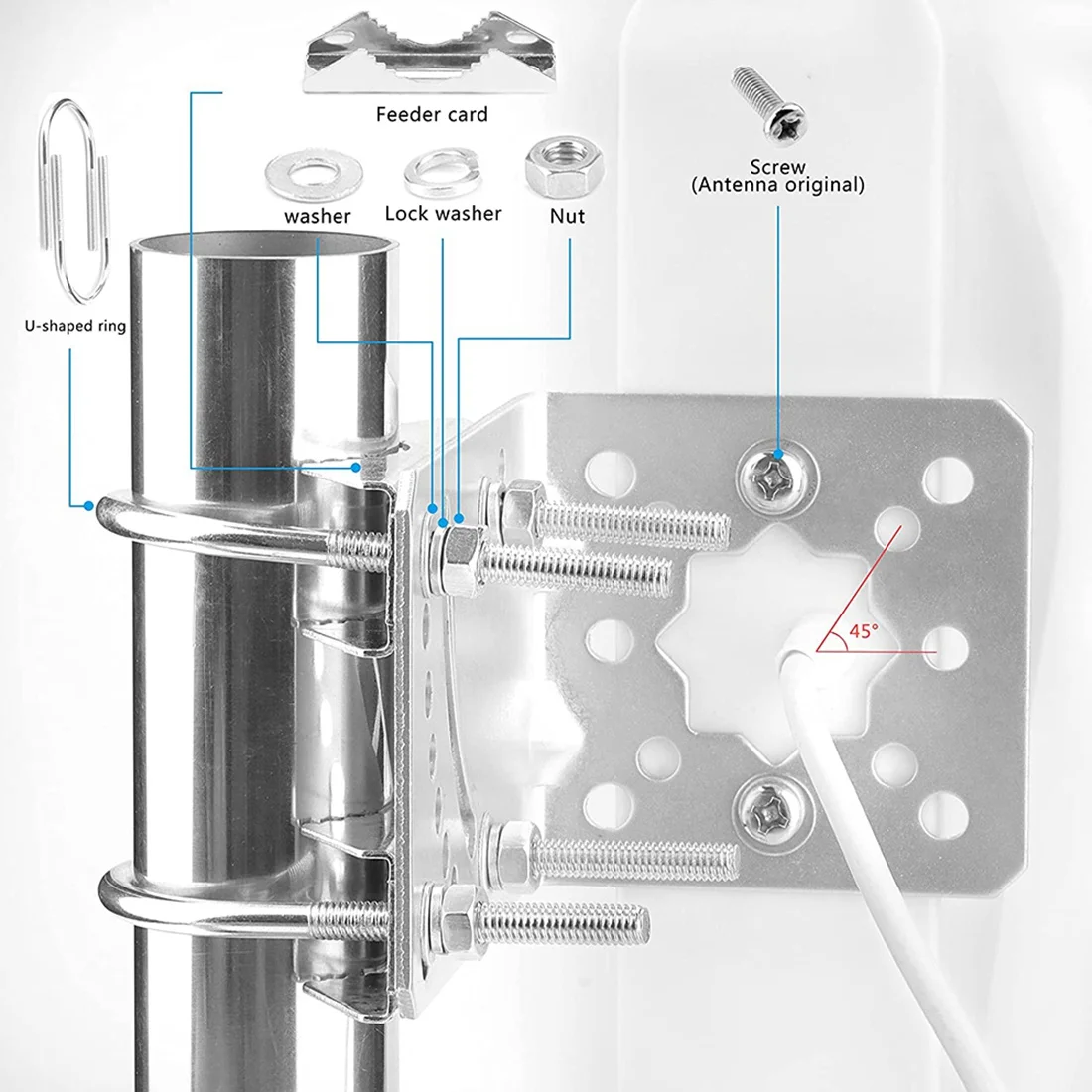 Feeder card

Screw
(Antenna original)

washer

Lock washer

Nut

U-shaped ring

45°