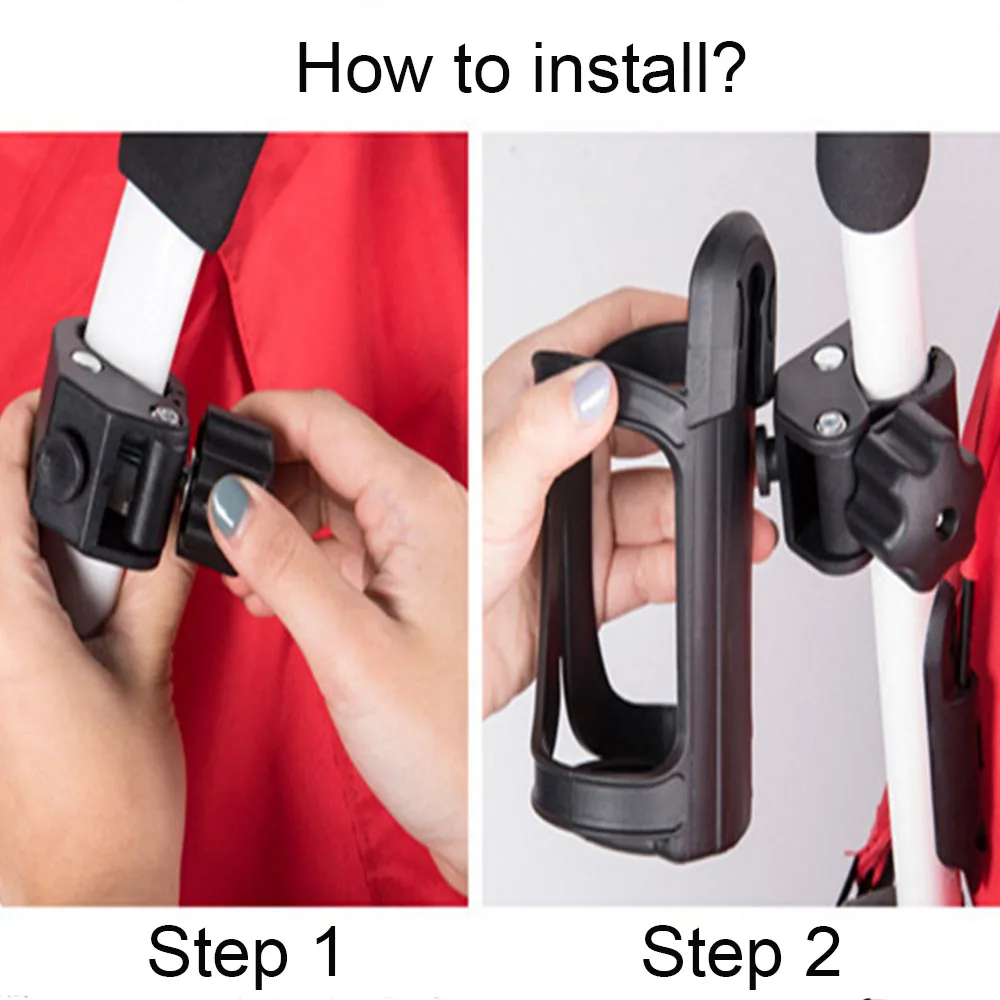 How to install?

Step 1

Step 2