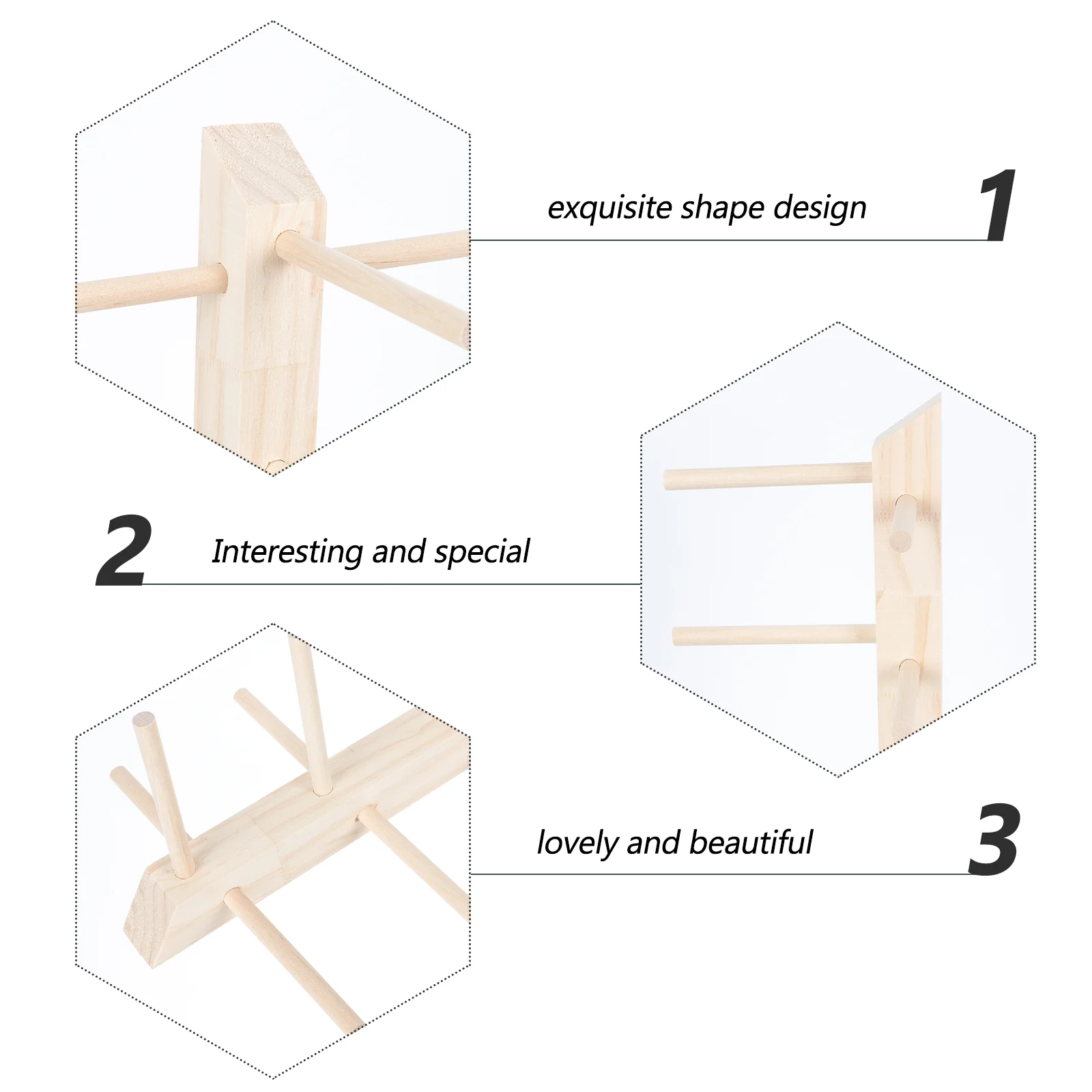 exquisite shape design 1

2 Interesting and special

lovely and beautiful 3