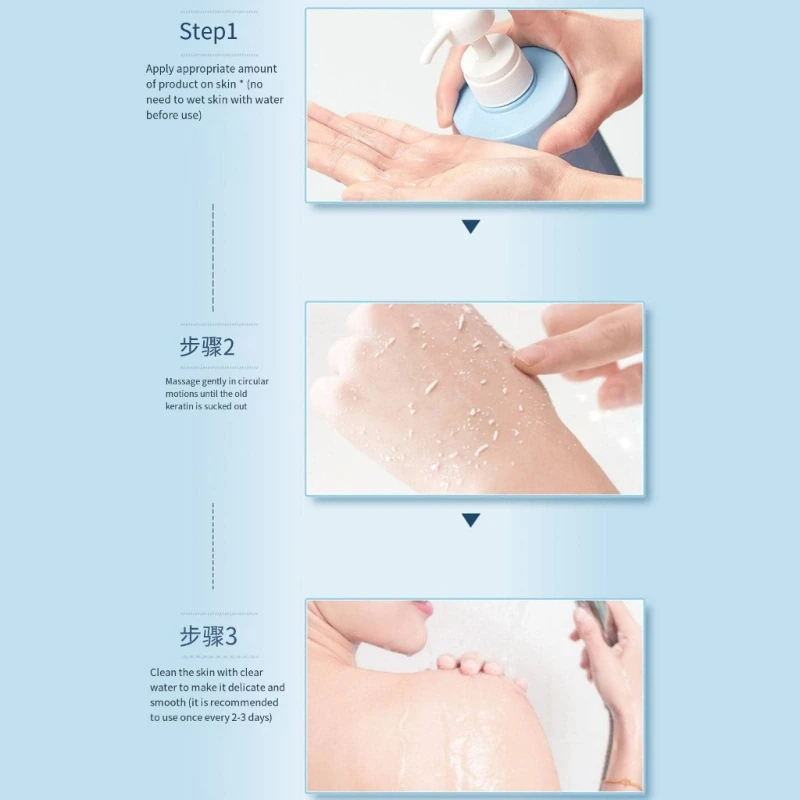 Step1

Apply appropriate amount of product on skin * (no need to wet skin with water before use)

步骤2

Massage gently in circular motions until the old keratin is sucked out

步骤3

Clean the skin with clear water to make it delicate and smooth (it is recommended to use once every 2-3 days)