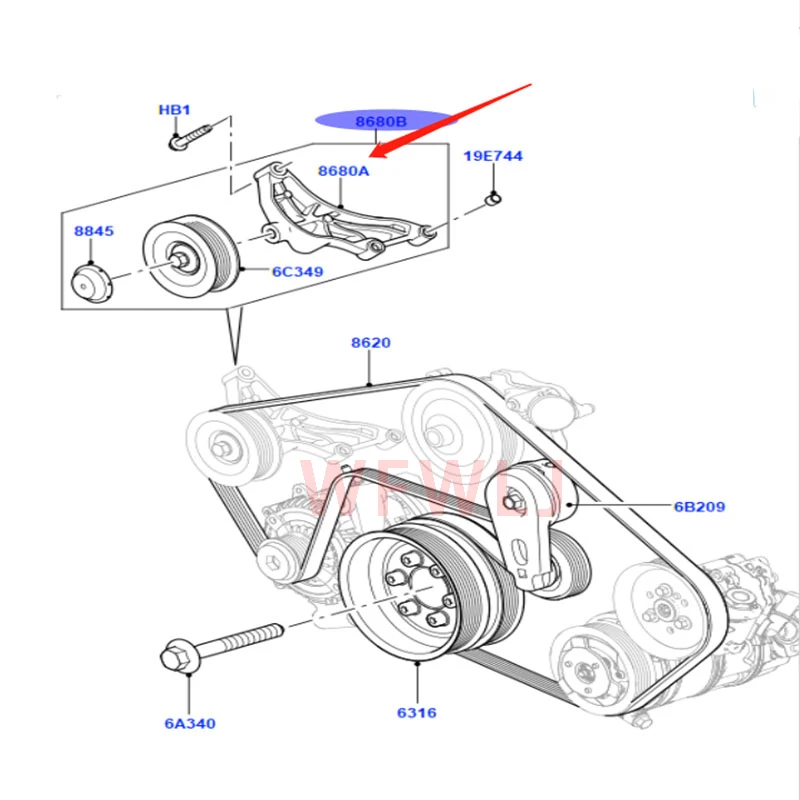 HB1

8680B

8680A

19E744

8845

6C349

8620

WFWLJ

6B209

6A340

6316