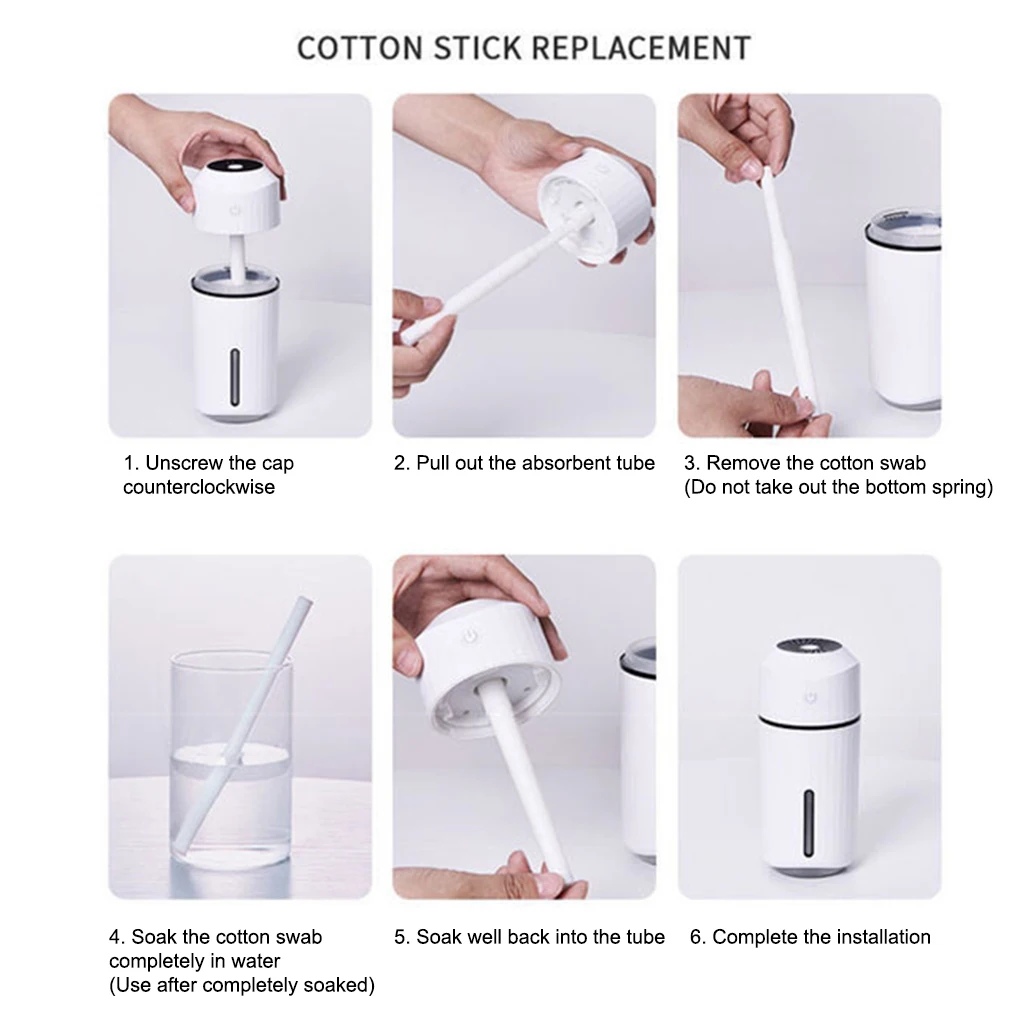 COTTON STICK REPLACEMENT

1. Unscrew the cap counterclockwise

2. Pull out the absorbent tube

3. Remove the cotton swab (Do not take out the bottom spring)

4. Soak the cotton swab completely in water (Use after completely soaked)

5. Soak well back into the tube

6. Complete the installation