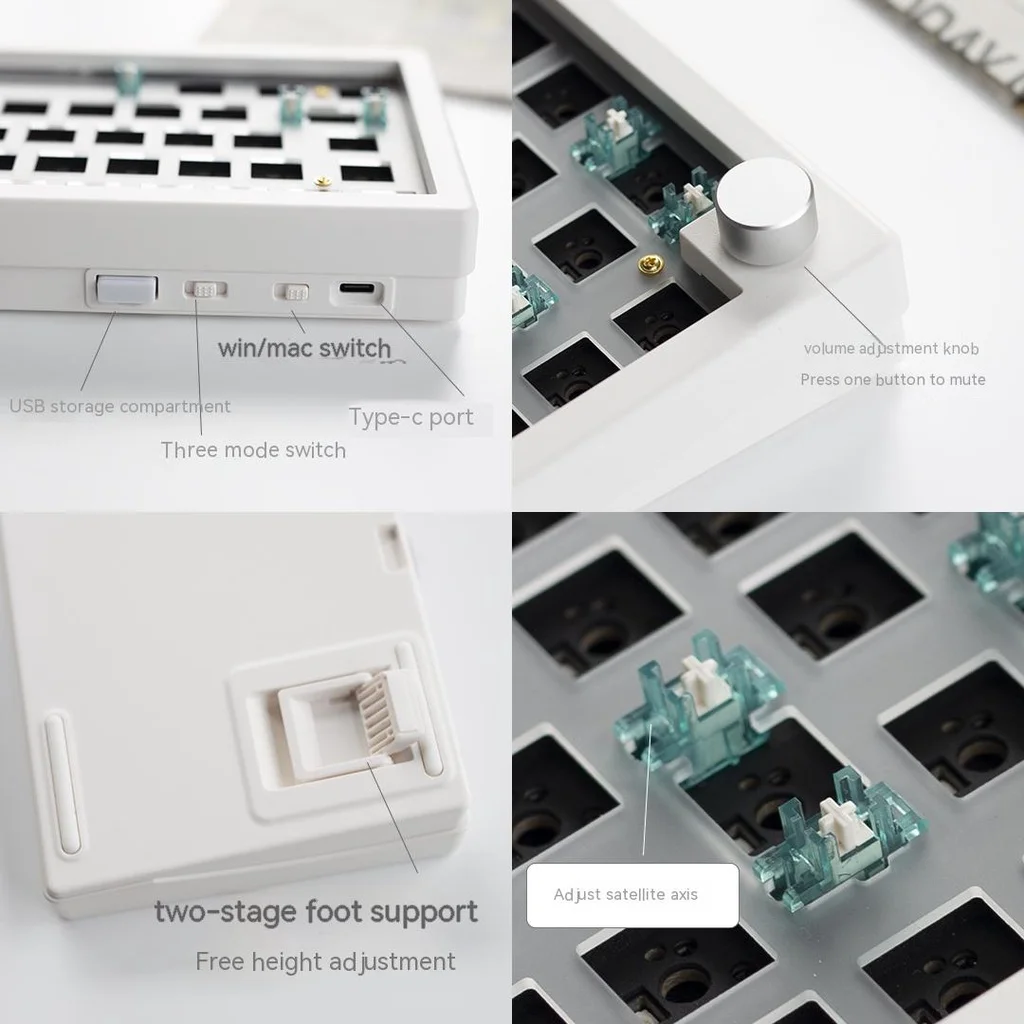 win/mac switch

USB storage compartment

Type-c port

Three mode switch

volume adjustment knob

Press one button to mute

two-stage foot support

Free height adjustment

Adjust satellite axis