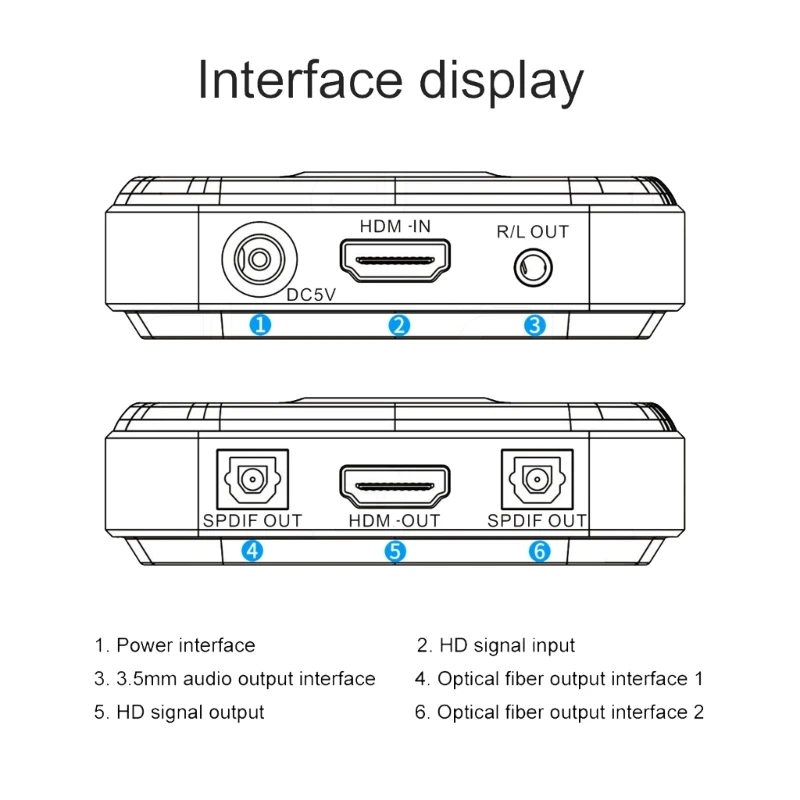 Interface display

HDM -IN
R/L OUT
DC5V
1
2
3

SPDIF OUT
HDM -OUT
SPDIF OUT
4
5
6

1. Power interface
2. HD signal input
3. 3.5mm audio output interface
4. Optical fiber output interface 1
5. HD signal output
6. Optical fiber output interface 2