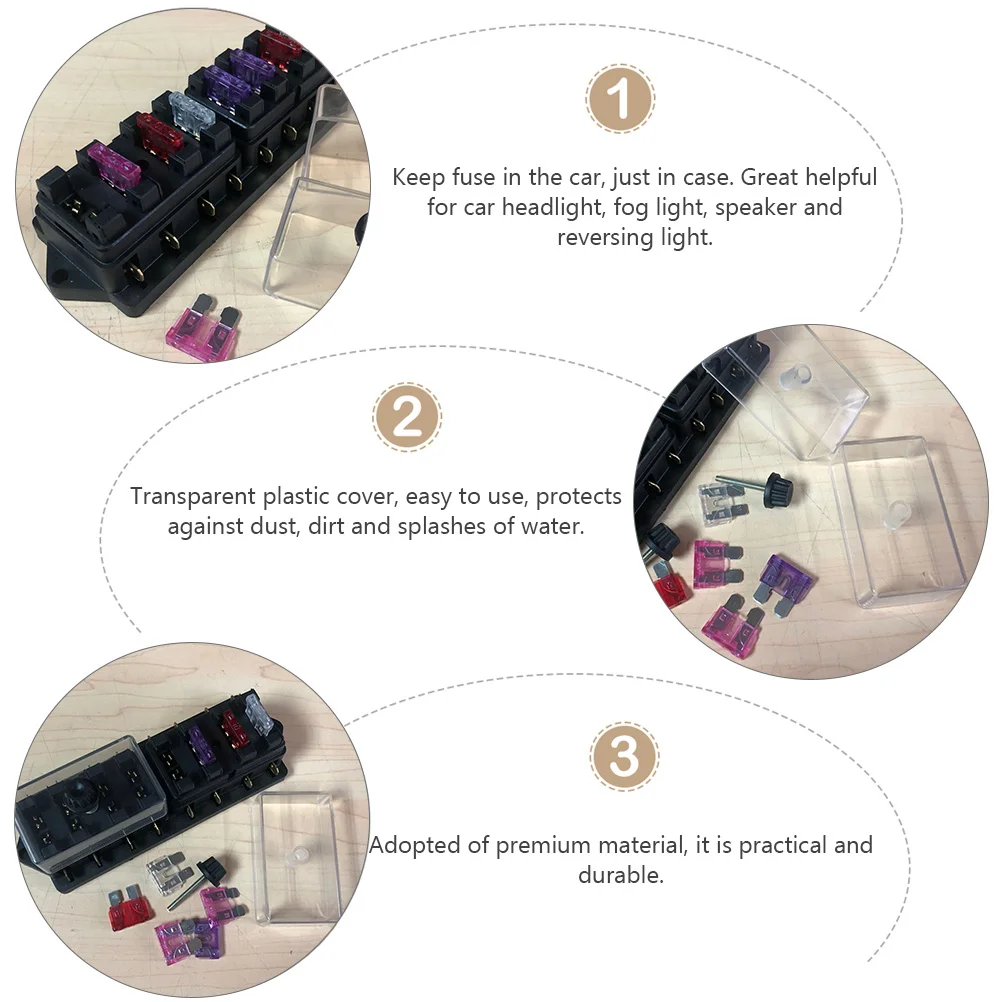 1

Keep fuse in the car, just in case. Great helpful for car headlight, fog light, speaker and reversing light.

2

Transparent plastic cover, easy to use, protects against dust, dirt and splashes of water.

3

Adopted of premium material, it is practical and durable.