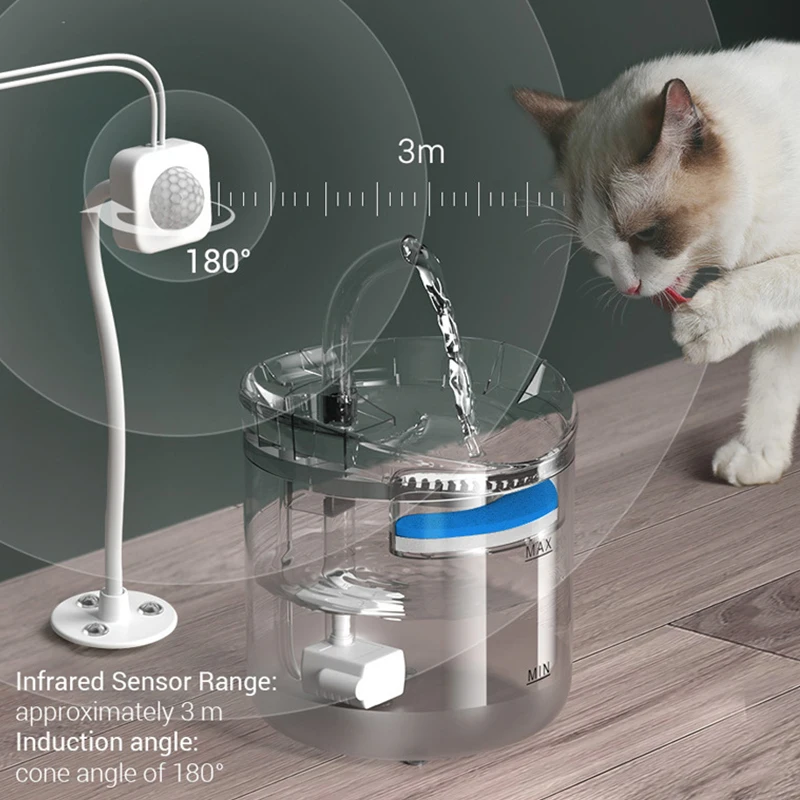 3m

180°

MAX

MIN

Infrared Sensor Range:
approximately 3 m
Induction angle:
cone angle of 180°