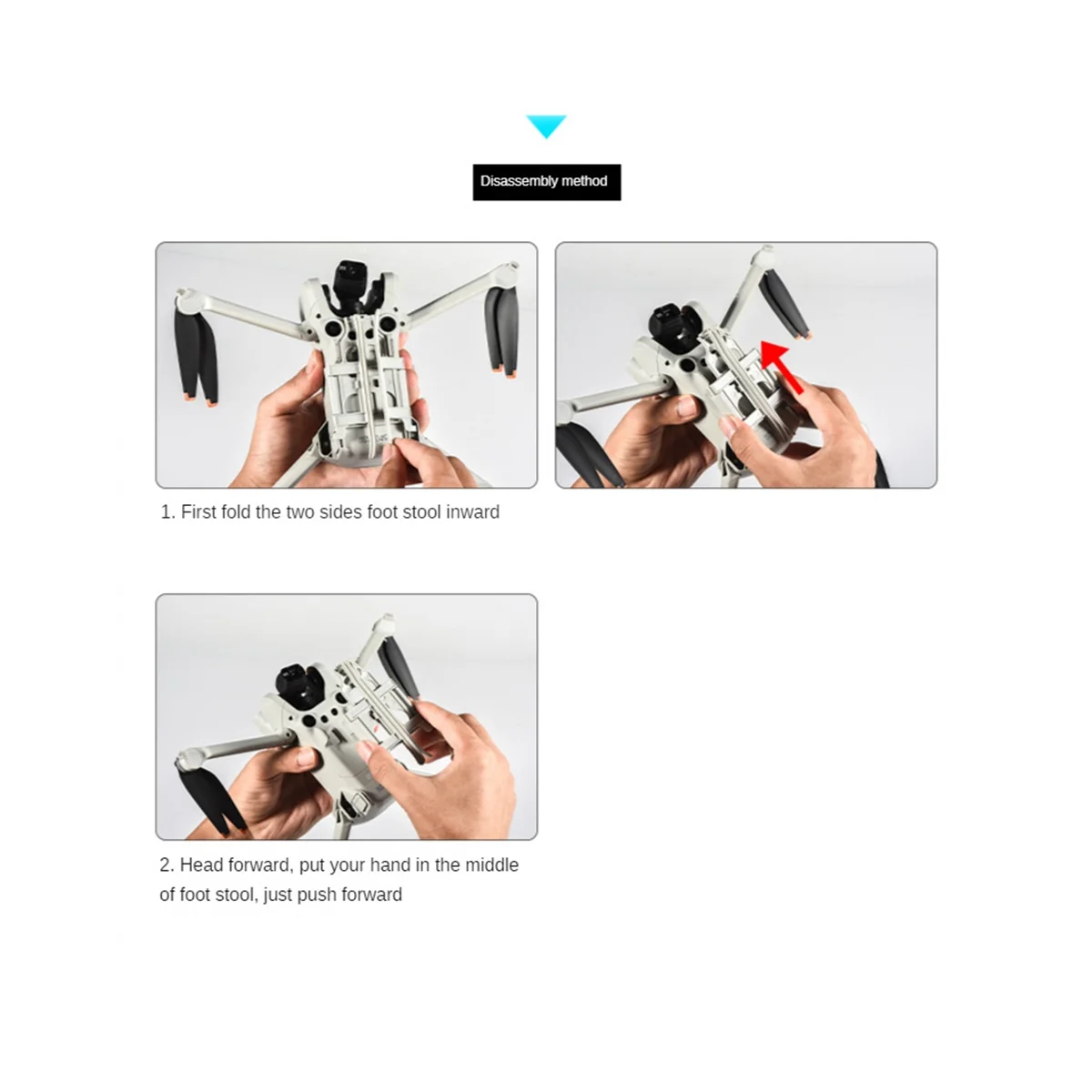 Disassembly method

1. First fold the two sides foot stool inward

2. Head forward, put your hand in the middle of foot stool, just push forward