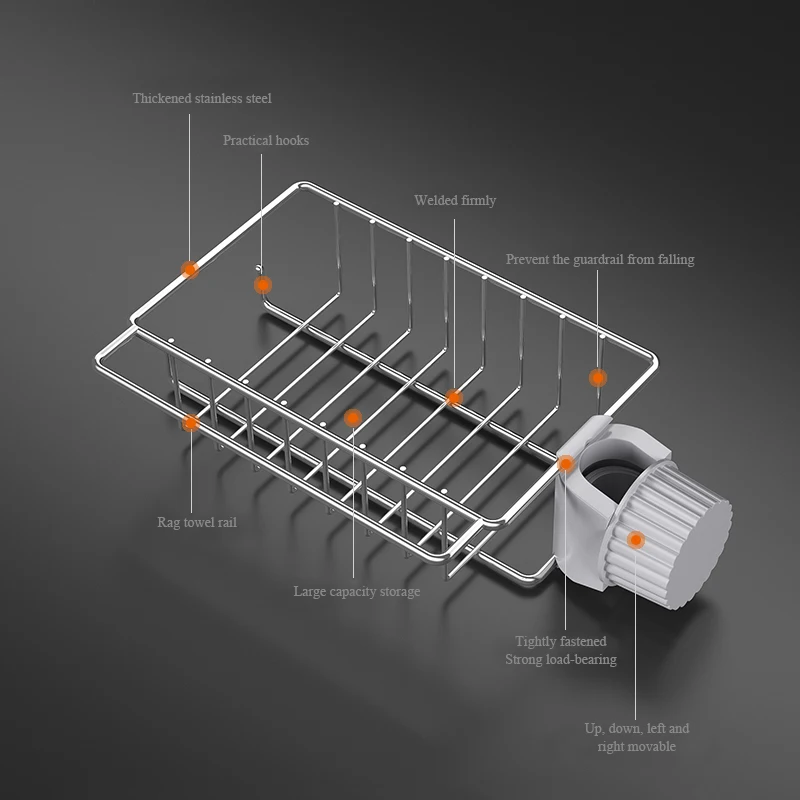 Thickened stainless steel

Practical hooks

Welded firmly

Prevent the guardrail from falling

Rag towel rail

Large capacity storage

Tightly fastened
Strong load-bearing

Up, down, left and right movable