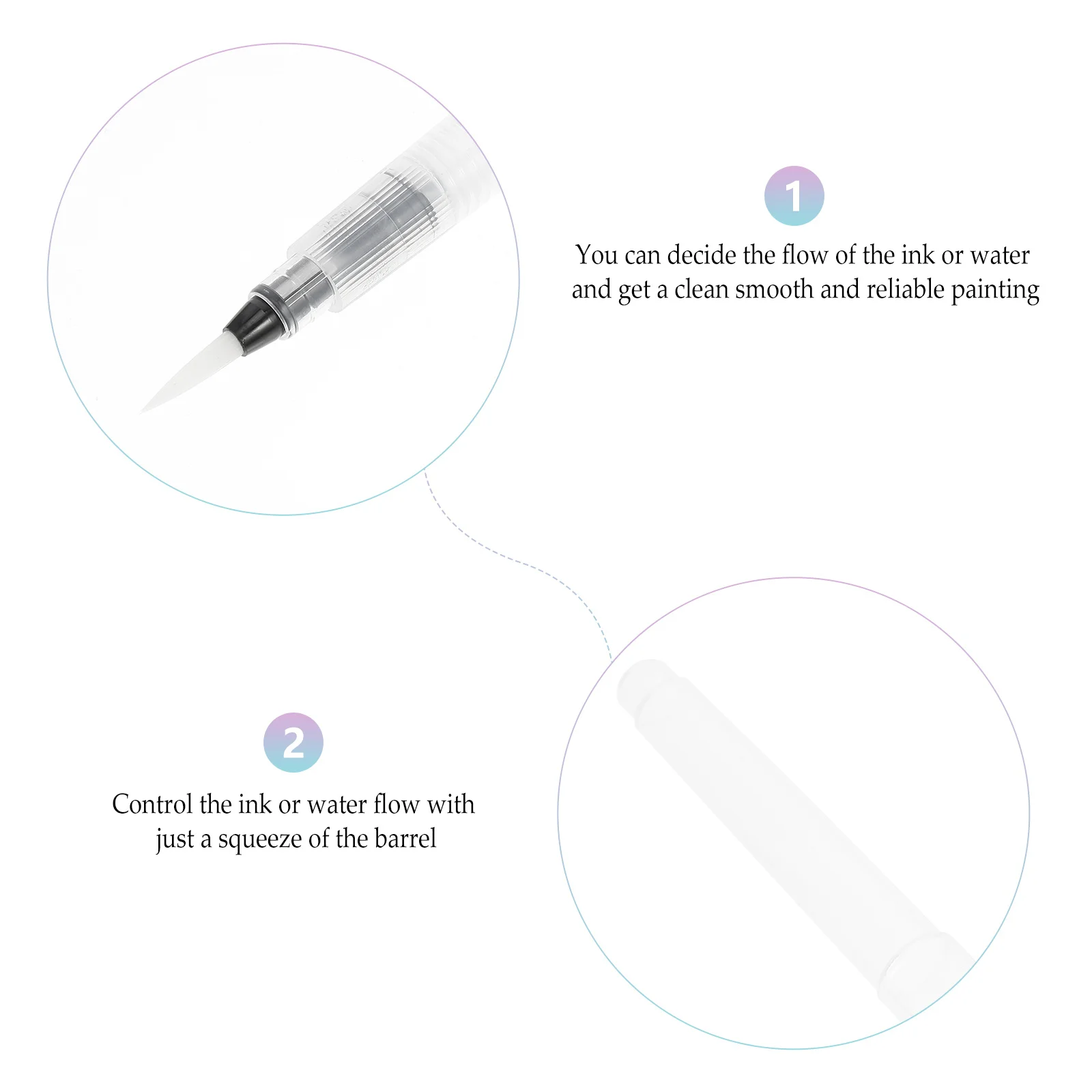 1

You can decide the flow of the ink or water and get a clean smooth and reliable painting

2

Control the ink or water flow with just a squeeze of the barrel