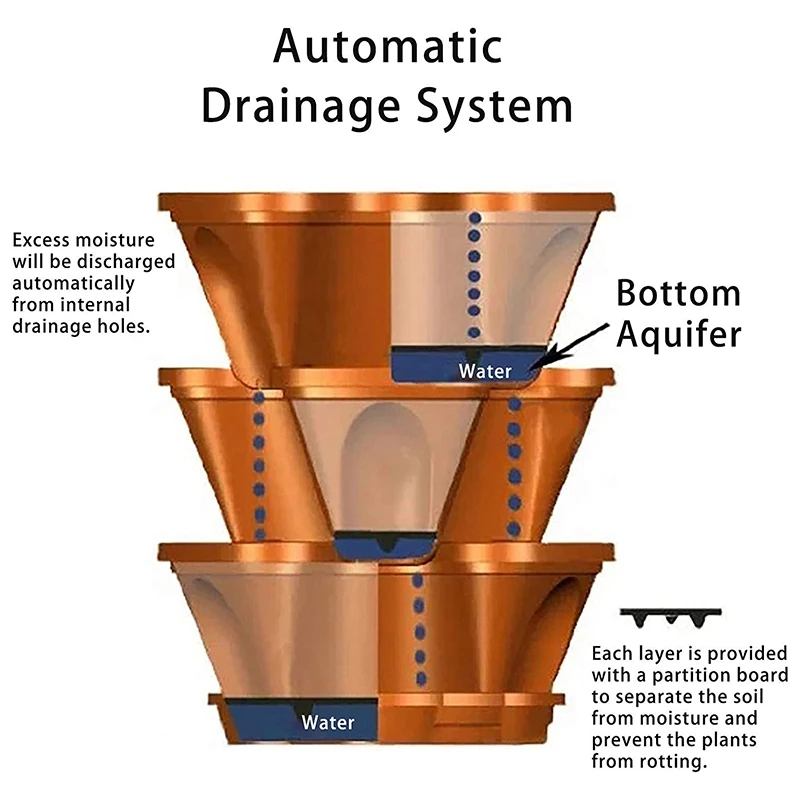 Automatic Drainage System

Excess moisture will be discharged automatically from internal drainage holes.

Bottom Aquifer

Water

Water

Each layer is provided with a partition board to separate the soil from moisture and prevent the plants from rotting.