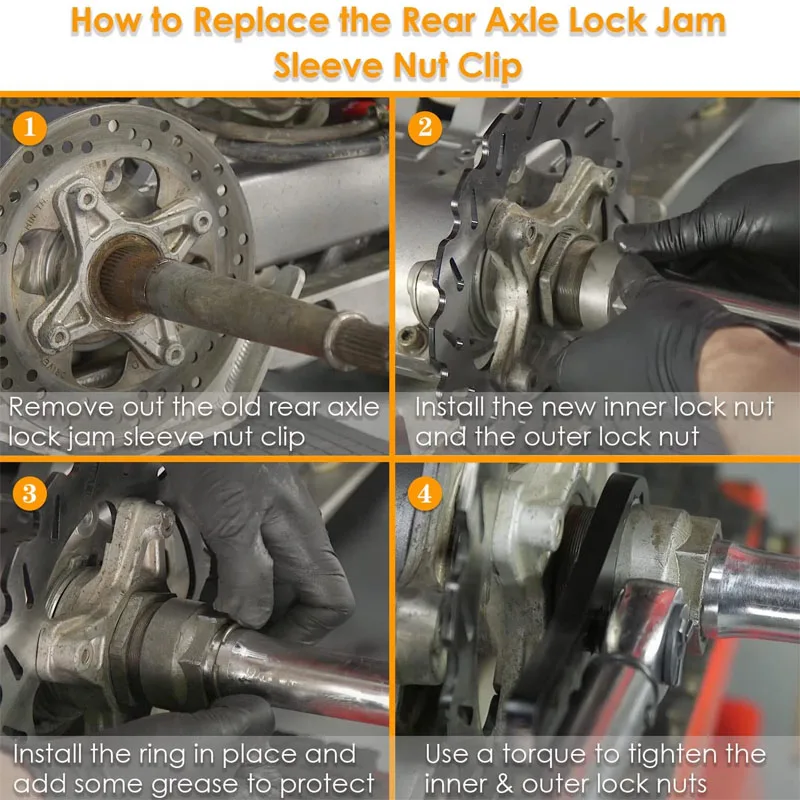 How to Replace the Rear Axle Lock Jam Sleeve Nut Clip

1

Remove out the old rear axle lock jam sleeve nut clip

2

Install the new inner lock nut and the outer lock nut

3

Install the ring in place and add some grease to protect

4

Use a torque to tighten the inner & outer lock nuts