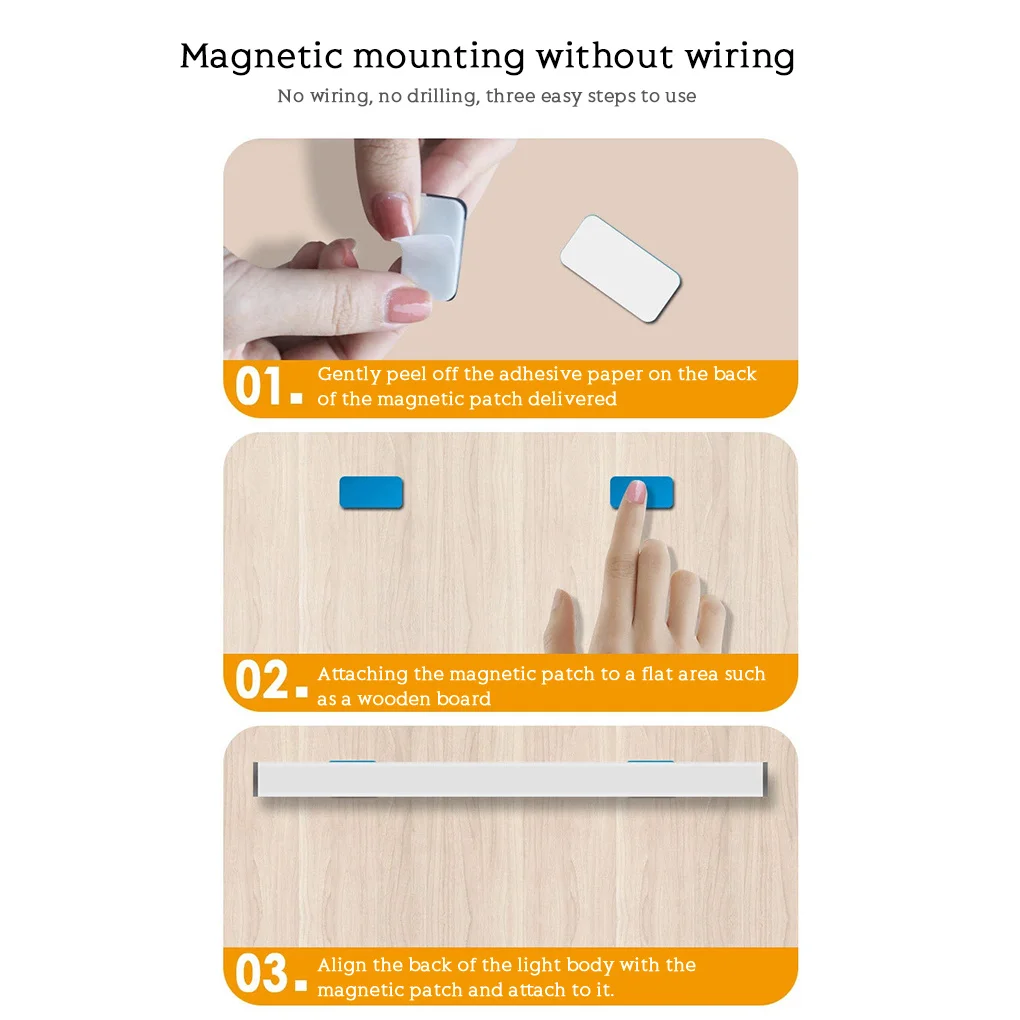 Magnetic mounting without wiring

No wiring, no drilling, three easy steps to use

01. Gently peel off the adhesive paper on the back of the magnetic patch delivered

02. Attaching the magnetic patch to a flat area such as a wooden board

03. Align the back of the light body with the magnetic patch and attach to it.