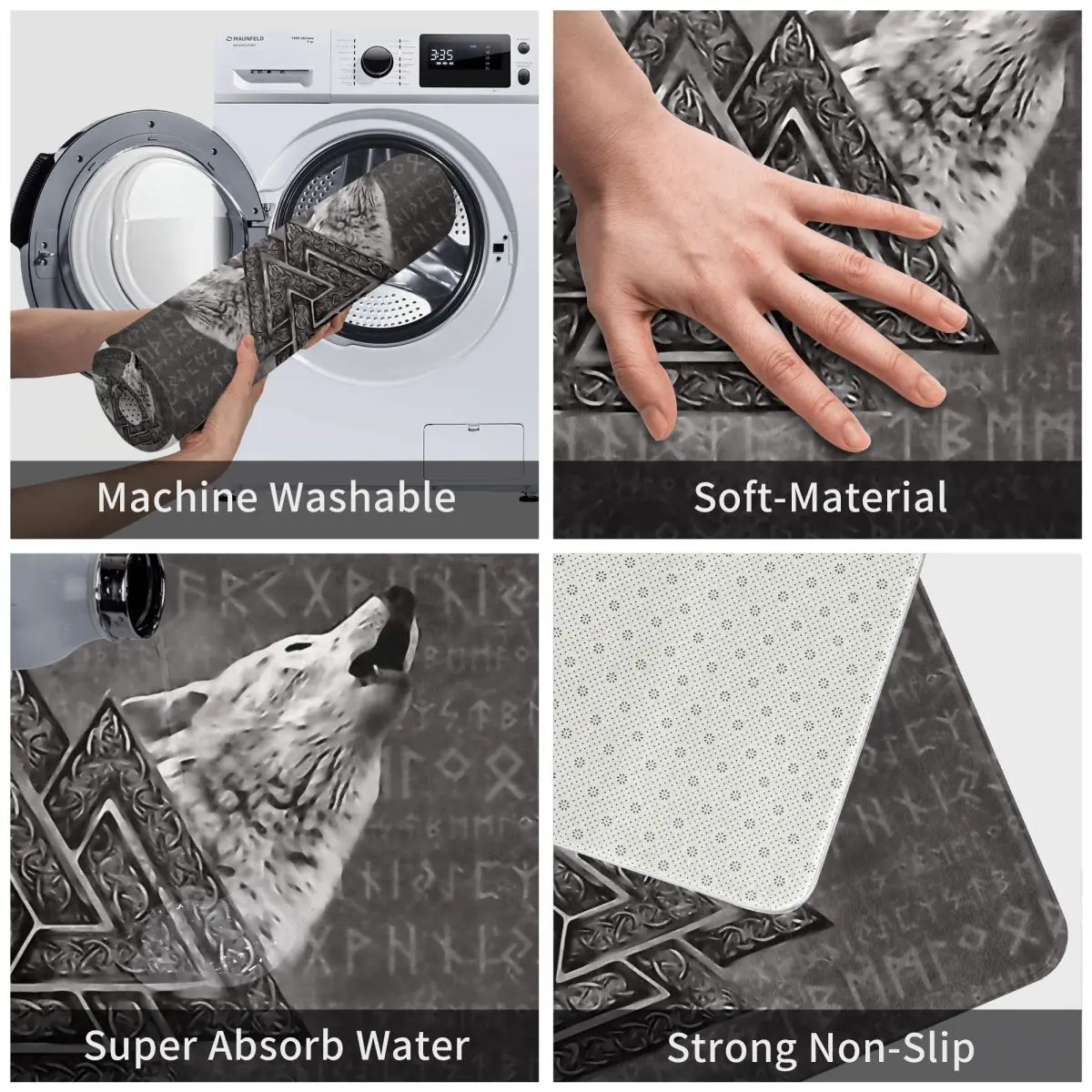 MAUNFELD

3:35

Machine Washable

Soft-Material

Super Absorb Water

Strong Non-Slip